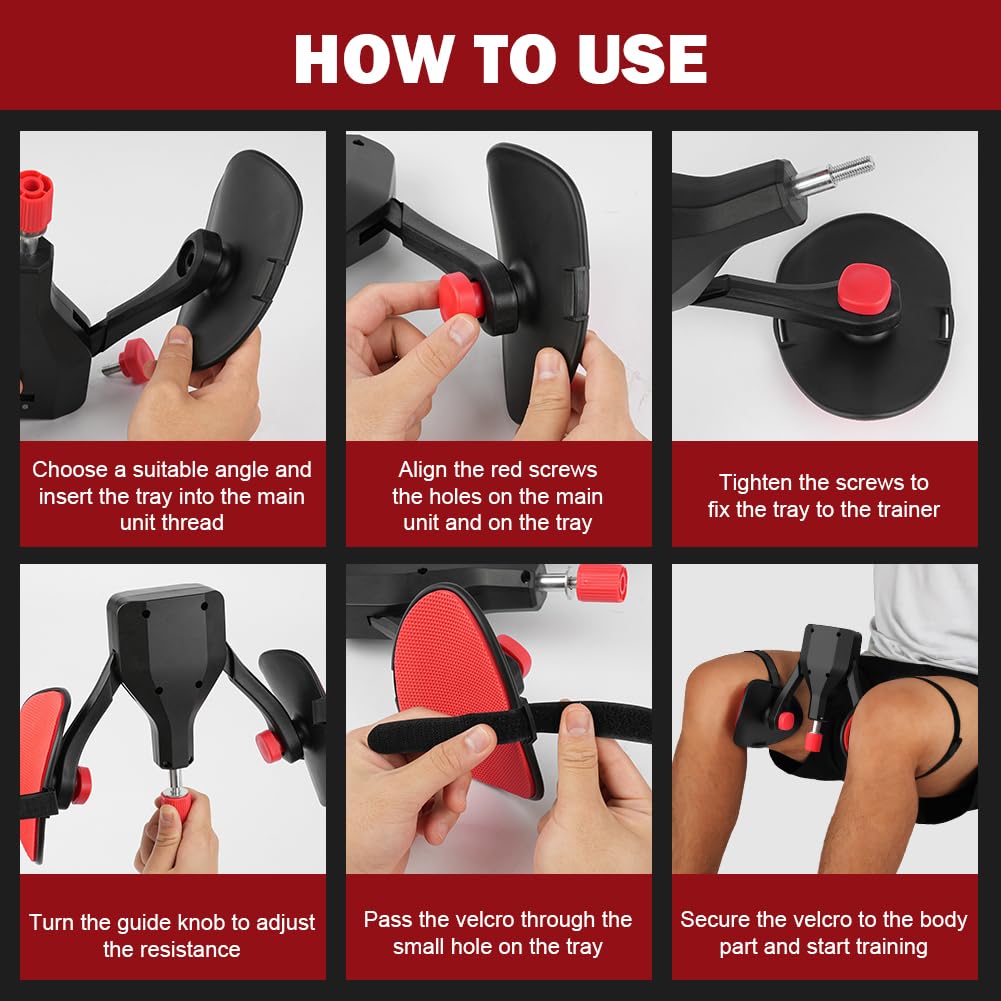 HOW TO USE

Choose a suitable angle and insert the tray into the main unit thread

Align the red screws the holes on the main unit and on the tray

Tighten the screws to fix the tray to the trainer

Turn the guide knob to adjust the resistance

Pass the velcro through the small hole on the tray

Secure the velcro to the body part and start training