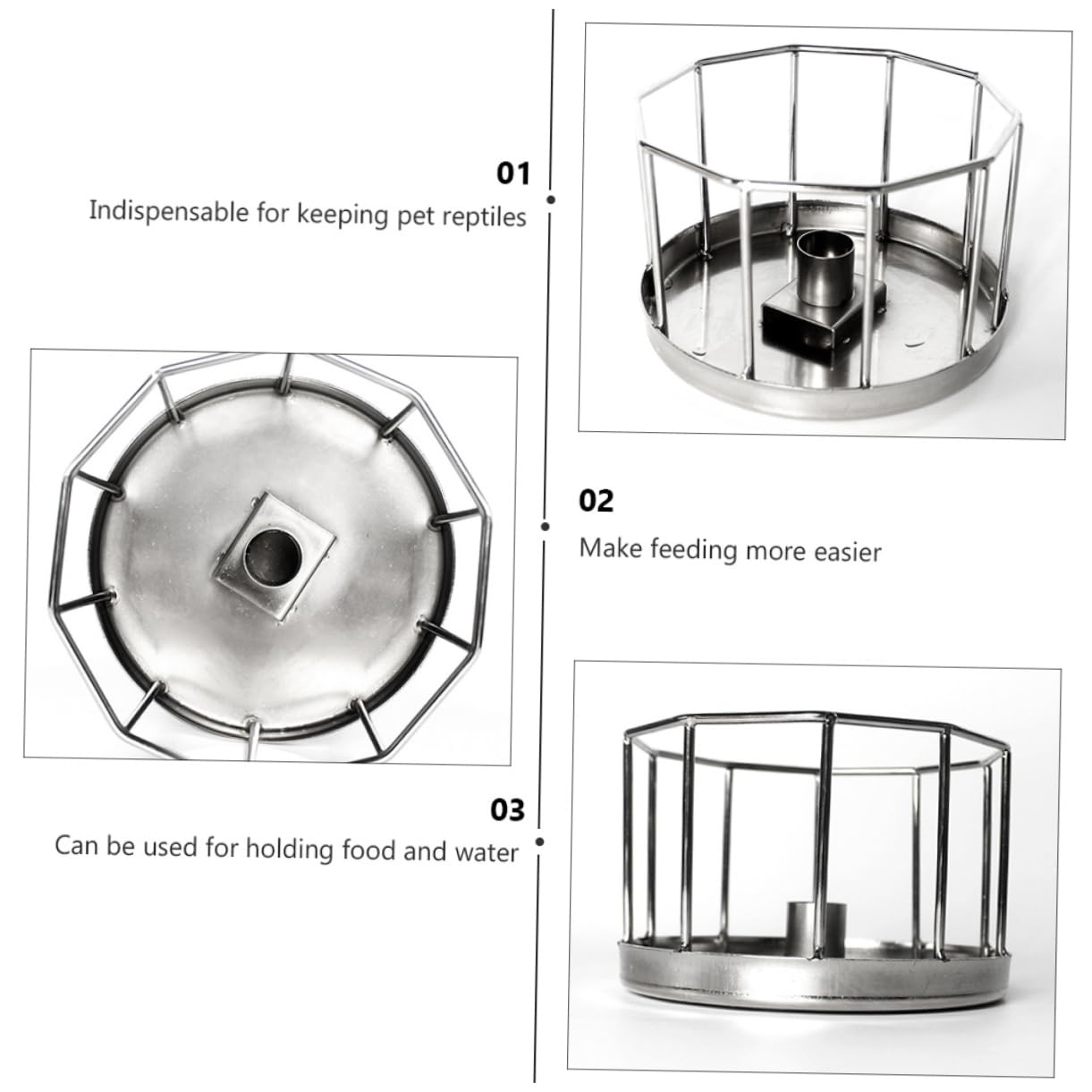 01
Indispensable for keeping pet reptiles

02
Make feeding more easier

03
Can be used for holding food and water