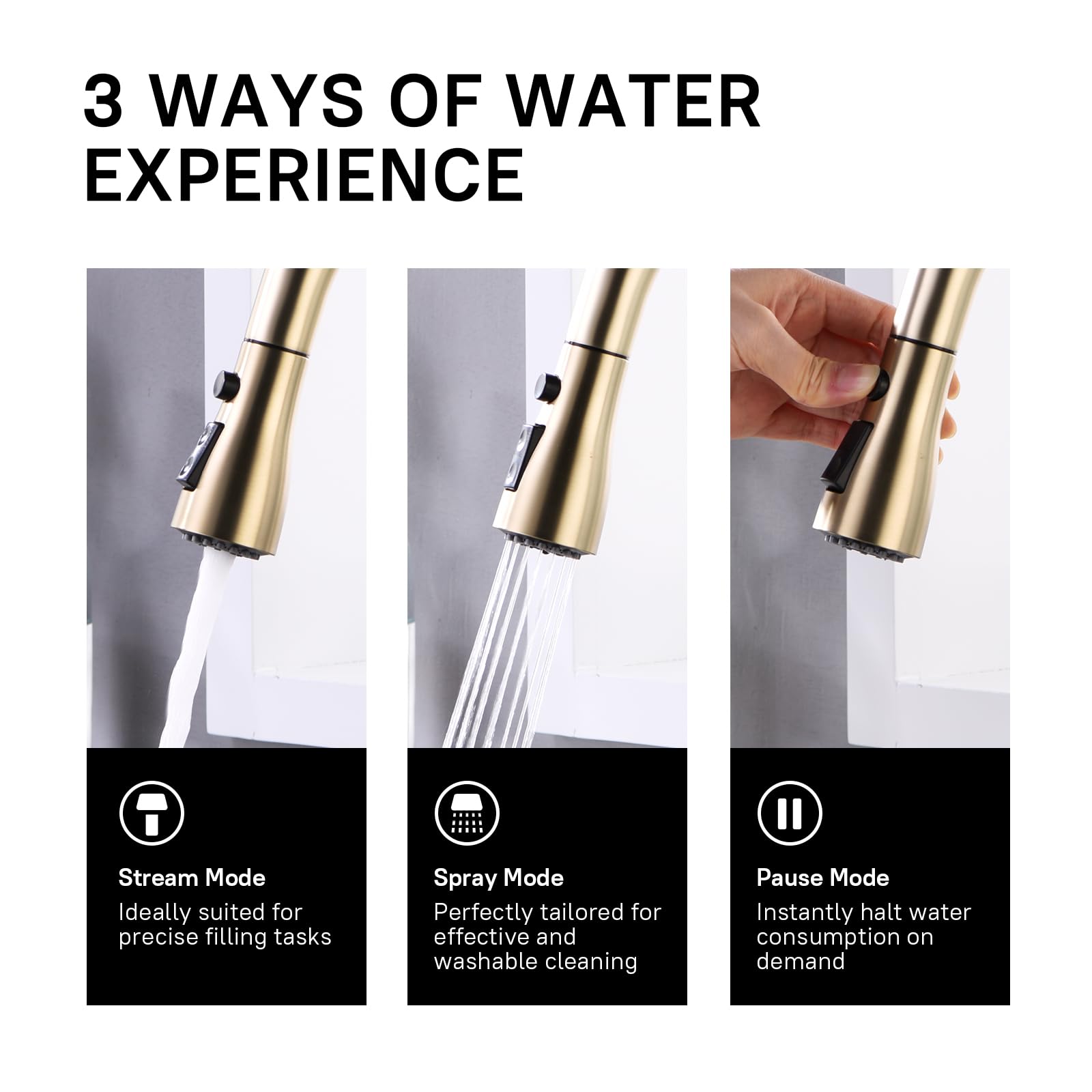 3 WAYS OF WATER EXPERIENCE

Stream Mode
Ideally suited for precise filling tasks

Spray Mode
Perfectly tailored for effective and washable cleaning

Pause Mode
Instantly halt water consumption on demand