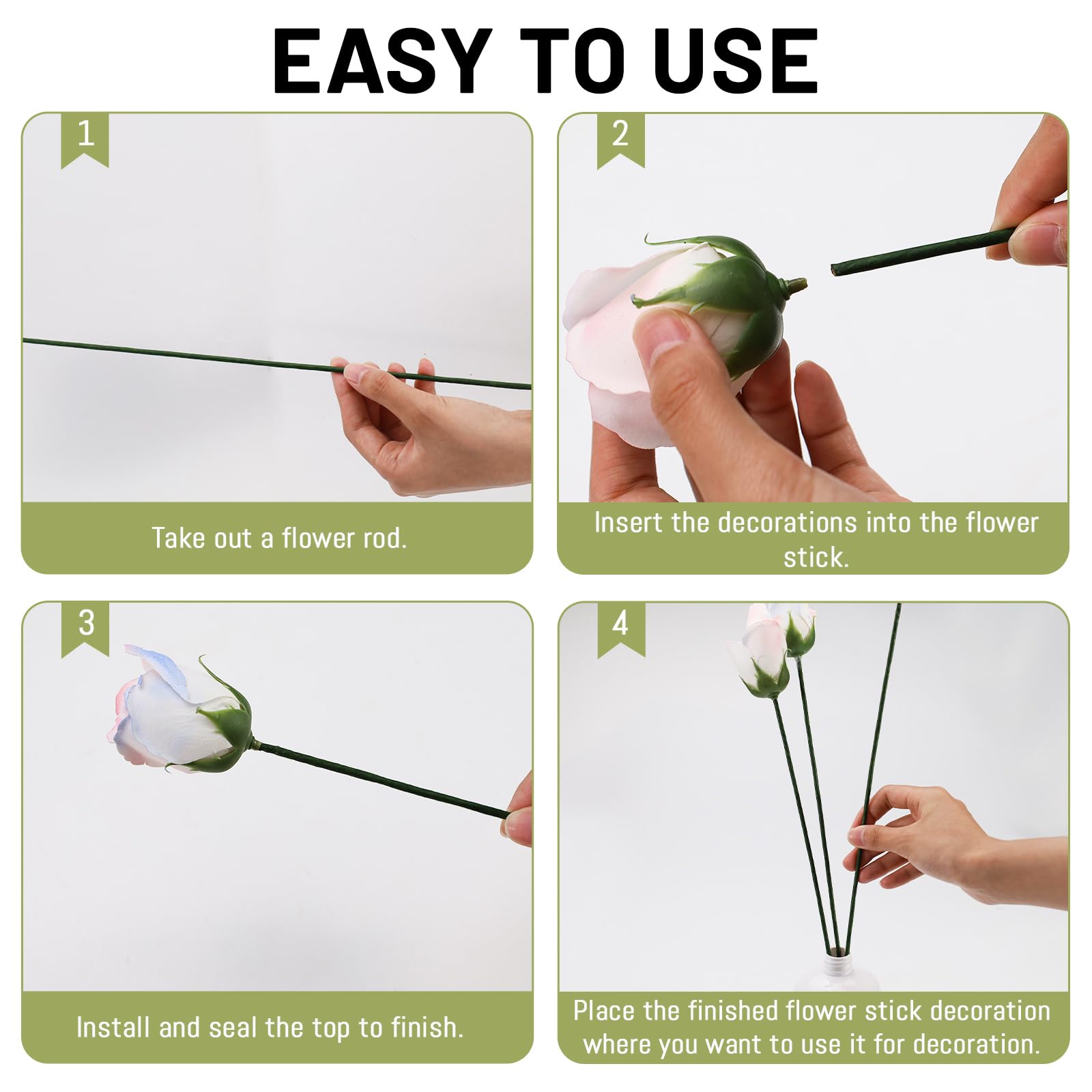 EASY TO USE

1

Take out a flower rod.

2

Insert the decorations into the flower stick.

3

Install and seal the top to finish.

4

Place the finished flower stick decoration where you want to use it for decoration.