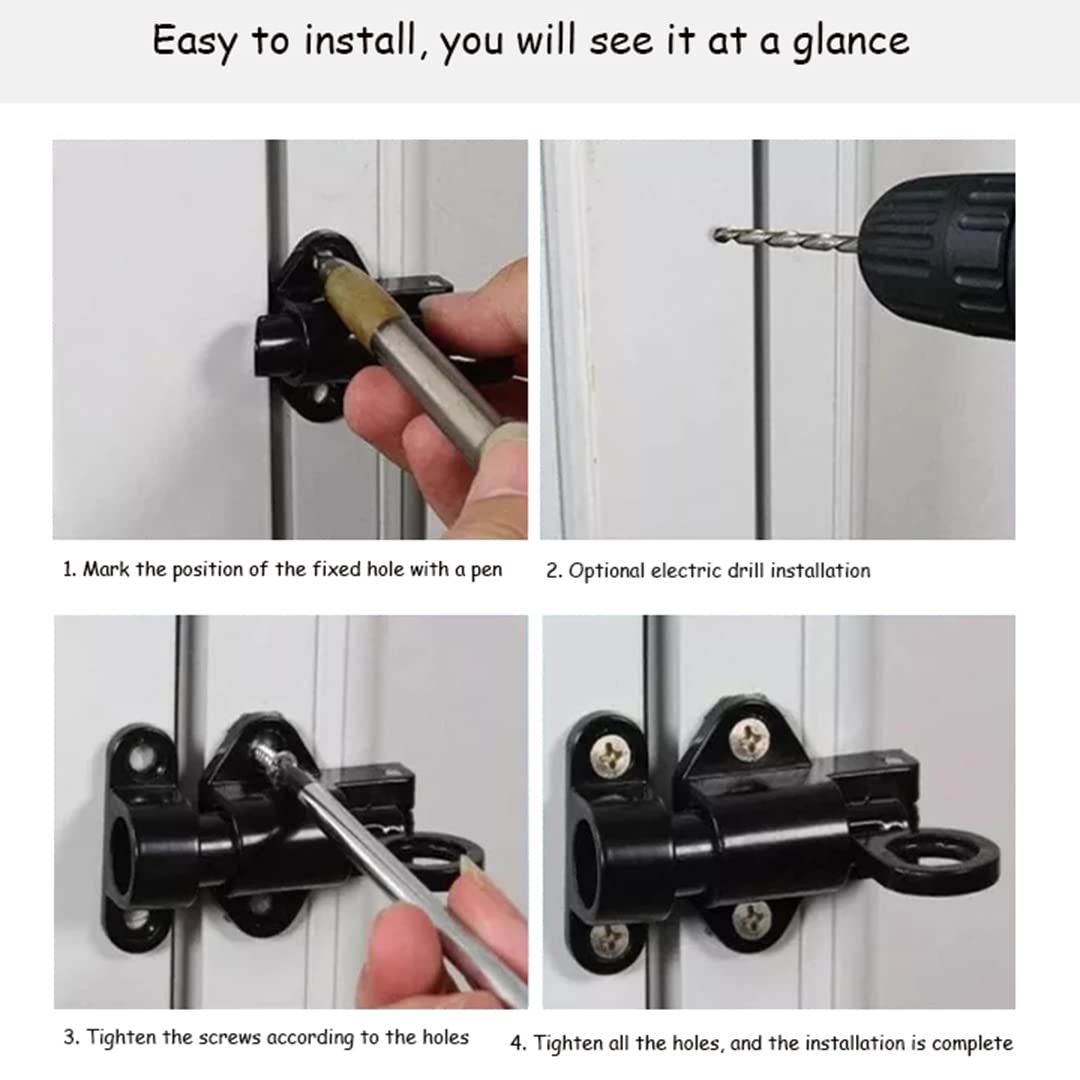 Easy to install, you will see it at a glance

1. Mark the position of the fixed hole with a pen

2. Optional electric drill installation

3. Tighten the screws according to the holes

4. Tighten all the holes, and the installation is complete