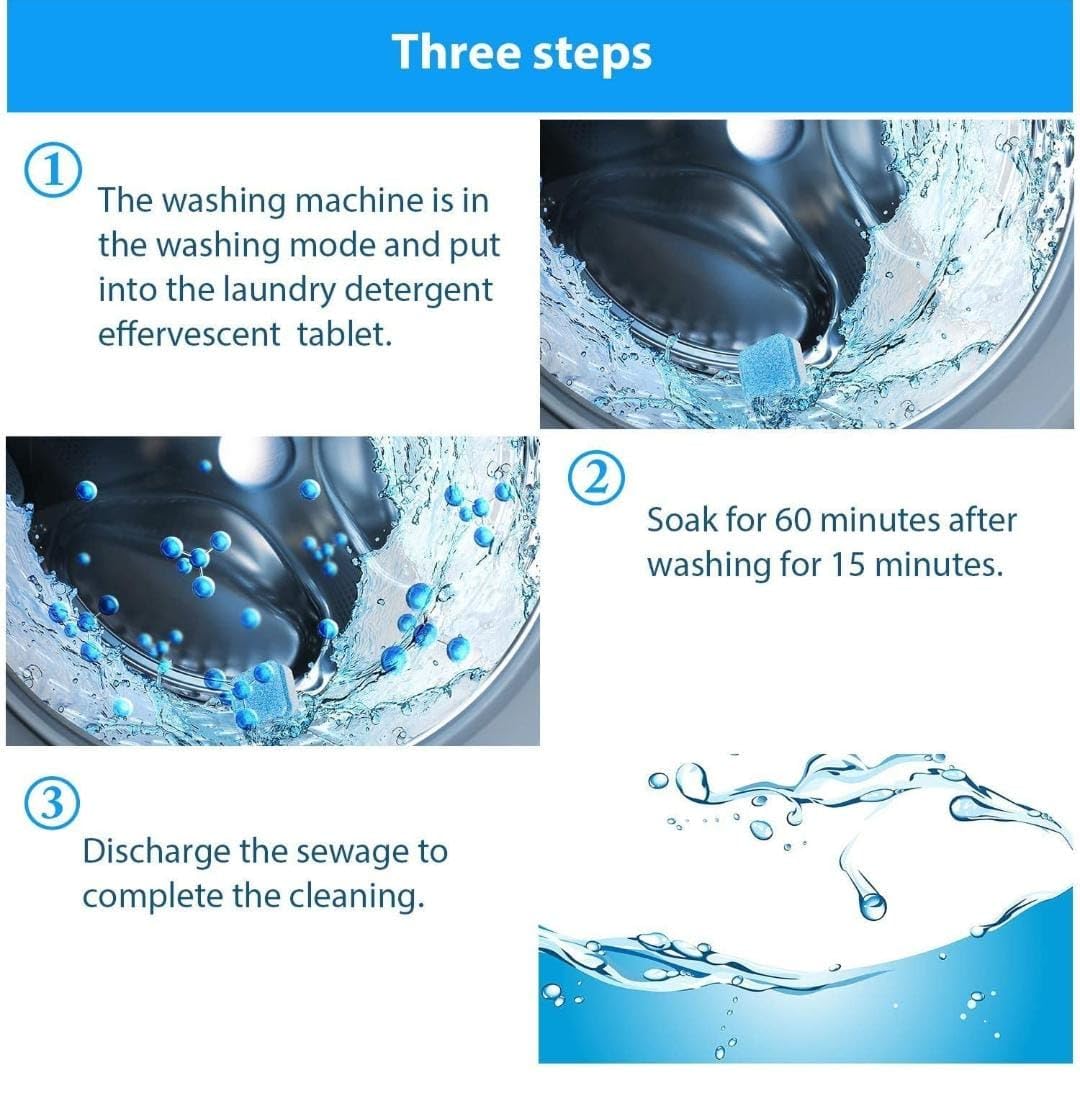 Three steps

①
The washing machine is in the washing mode and put into the laundry detergent effervescent  tablet.

②
Soak for 60 minutes after washing for 15 minutes.

③
Discharge the sewage to complete the cleaning.