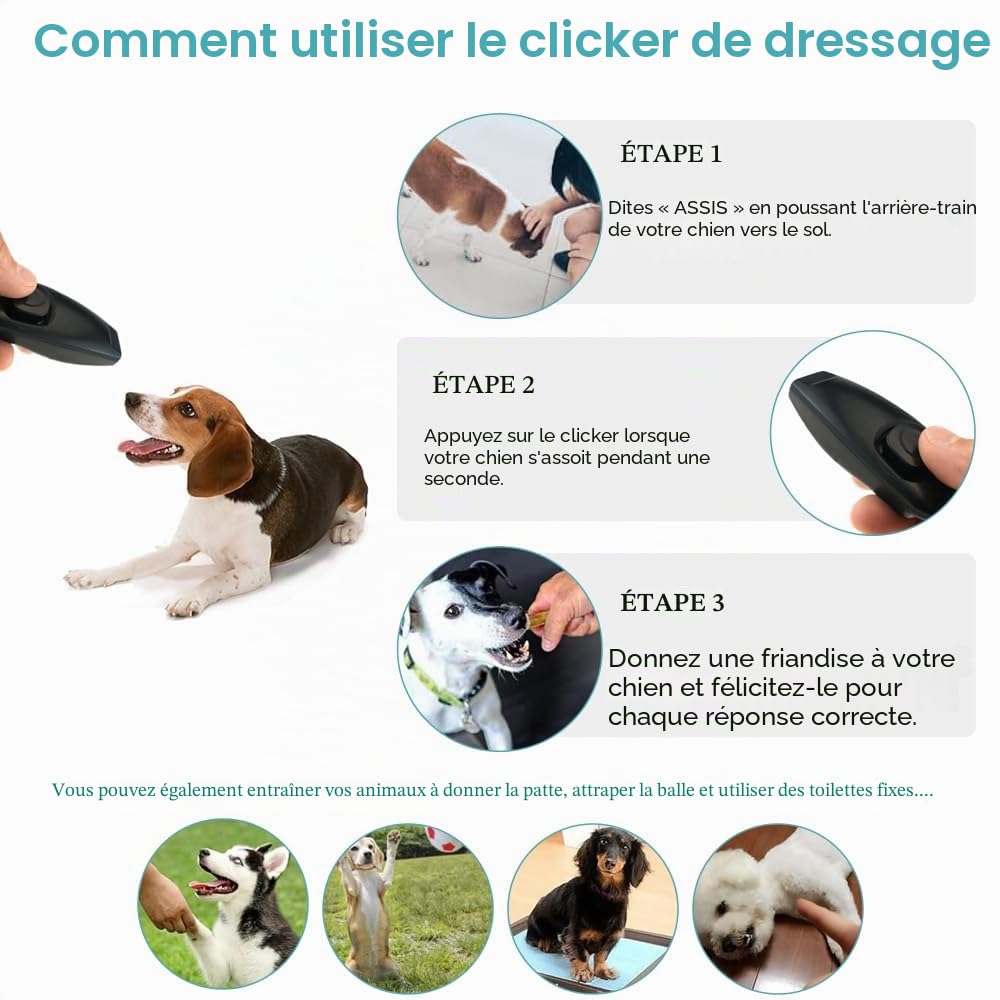 Comment utiliser le clicker de dressage

ÉTAPE 1

Dites « ASSIS » en poussant l'arrière-train de votre chien vers le sol.

ÉTAPE 2

Appuyez sur le clicker lorsque votre chien s'assoit pendant une seconde.

ÉTAPE 3

Donnez une friandise à votre chien et félicitez-le pour chaque réponse correcte.

Vous pouvez également entraîner vos animaux à donner la patte, attraper la balle et utiliser des toilettes fixes....