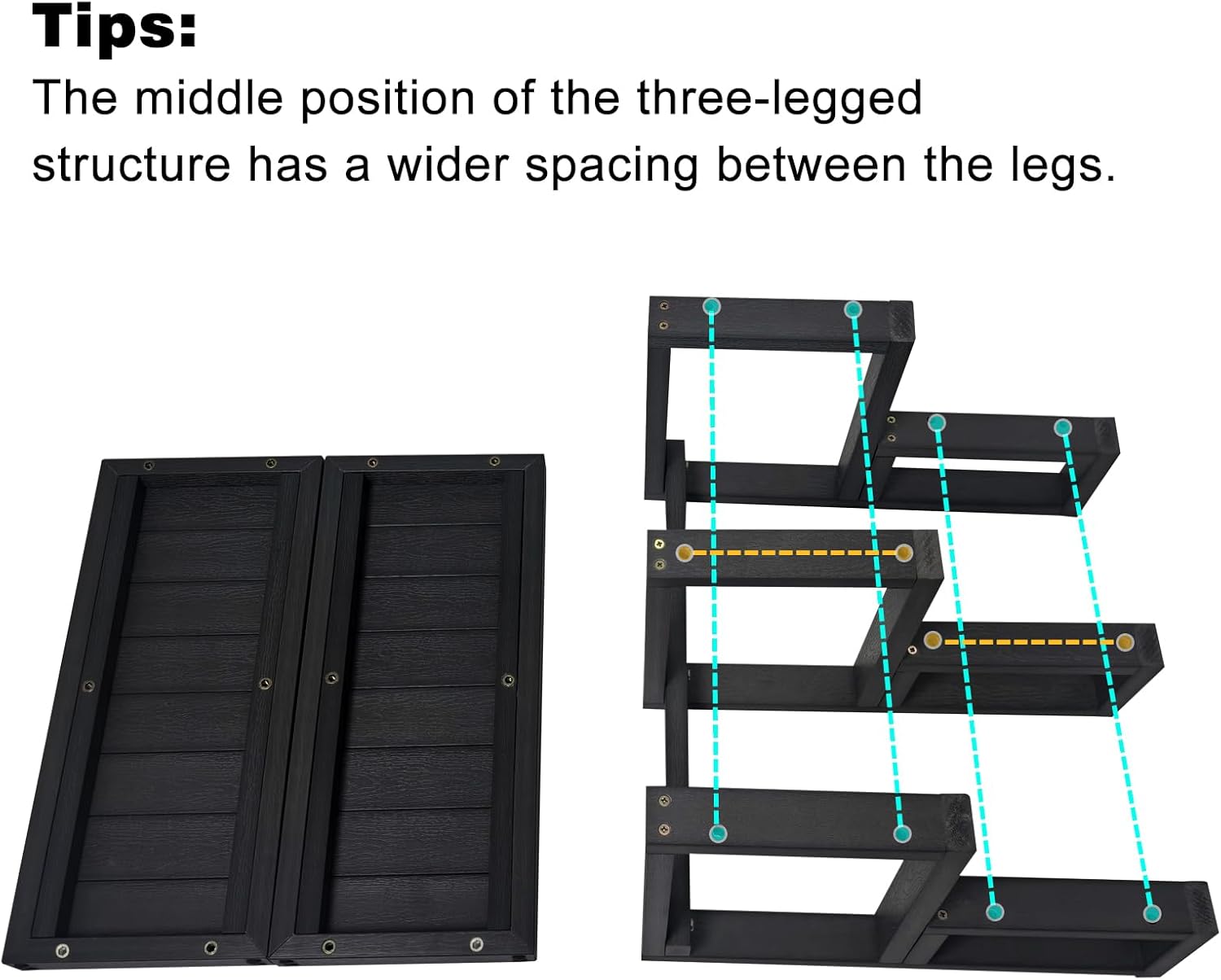 Tips:
The middle position of the three-legged structure has a wider spacing between the legs.