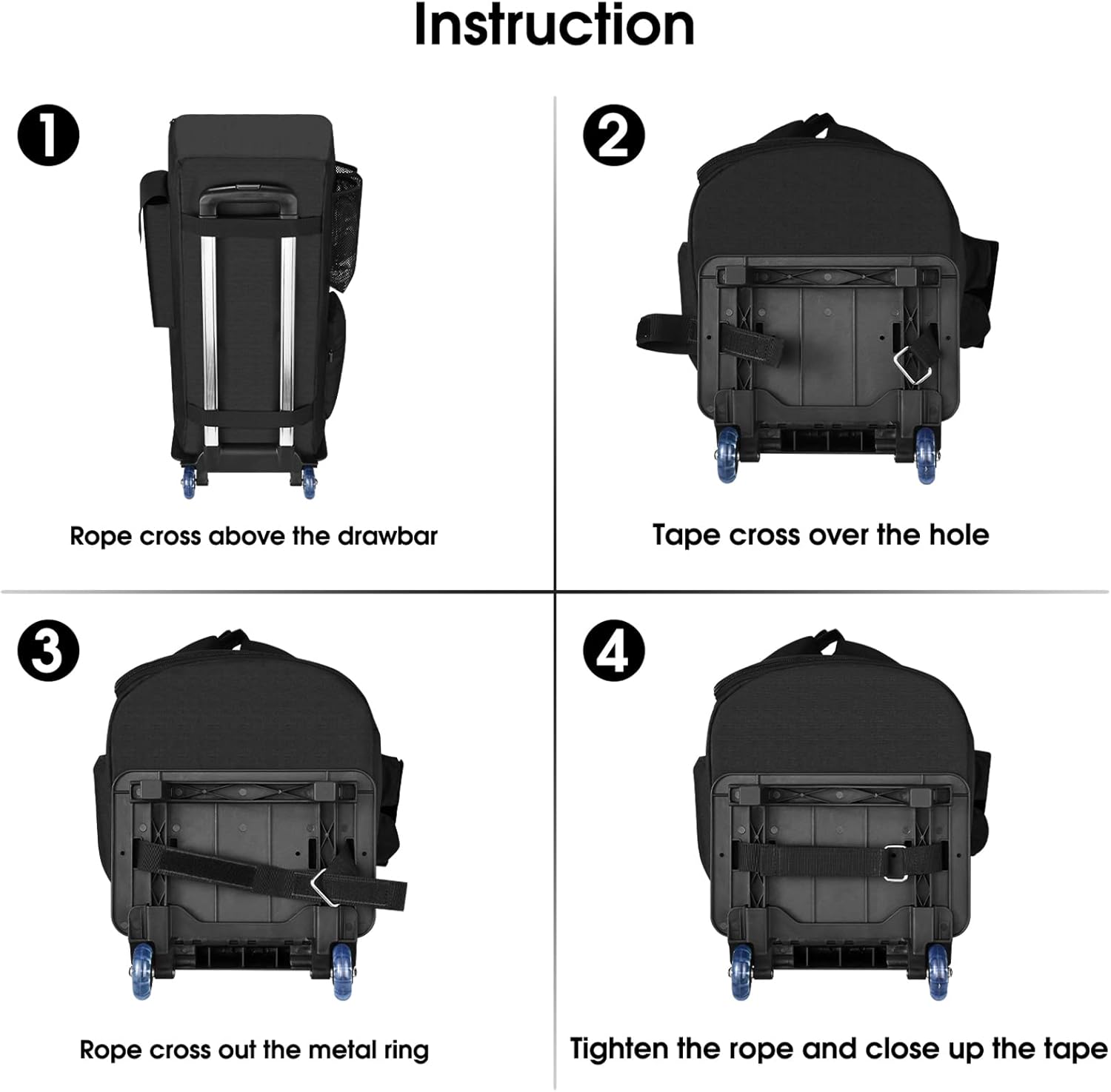 Instruction

1

Rope cross above the drawbar

2

Tape cross over the hole

3

Rope cross out the metal ring

4

Tighten the rope and close up the tape