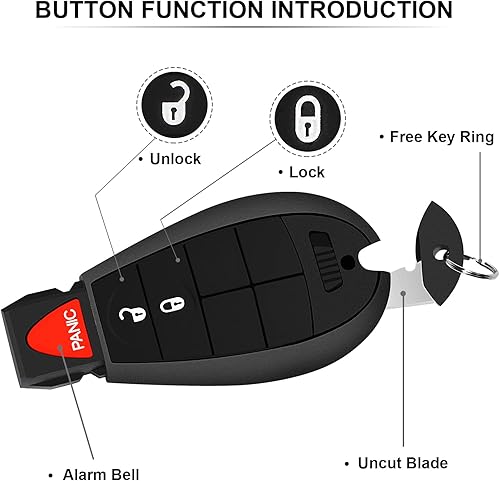 BUTTON FUNCTION INTRODUCTION

• Unlock

• Lock

• Free Key Ring

PANIC

• Alarm Bell

• Uncut Blade