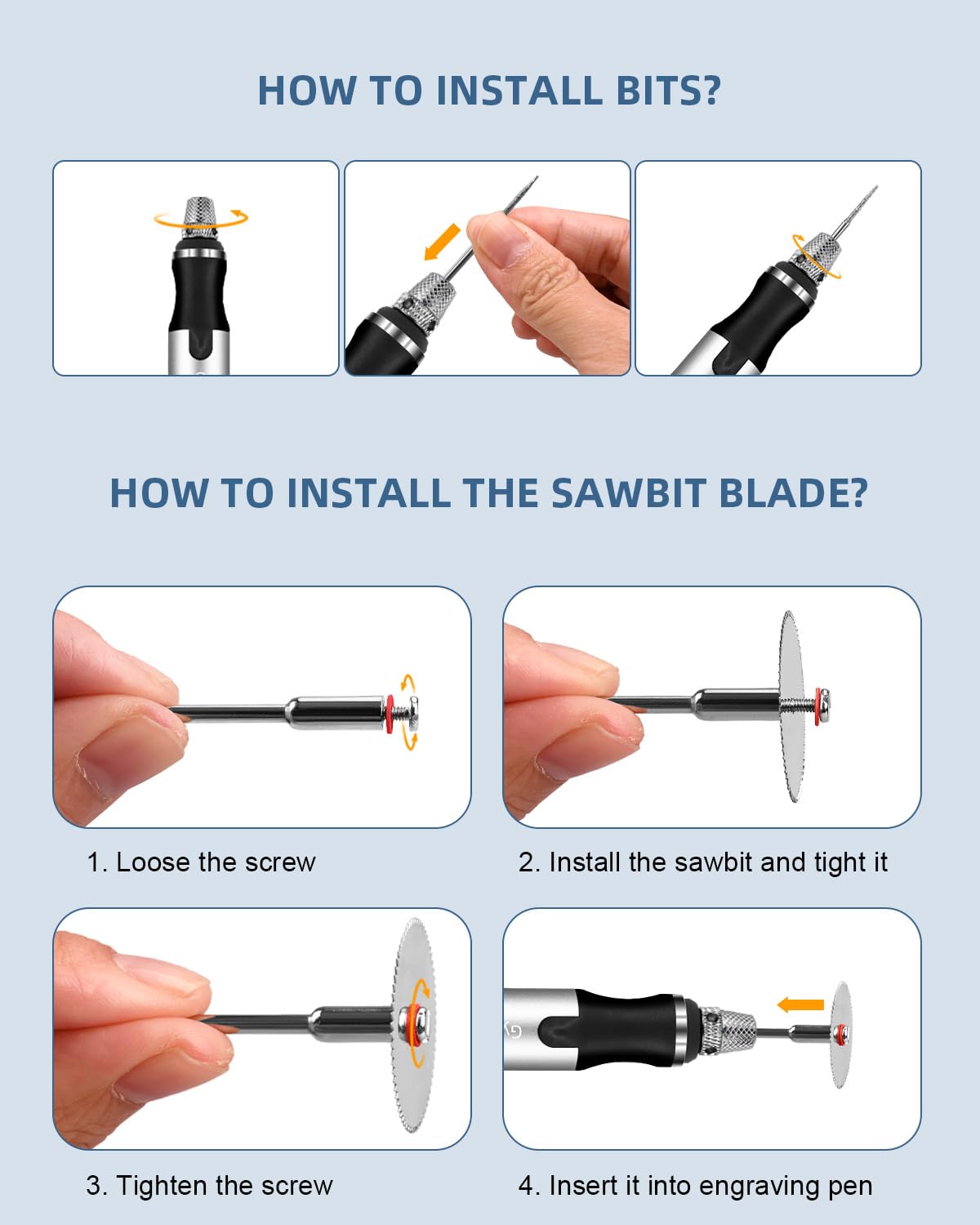 HOW TO INSTALL BITS?

HOW TO INSTALL THE SAWBIT BLADE?

1. Loose the screw

2. Install the sawbit and tight it

3. Tighten the screw

4. Insert it into engraving pen