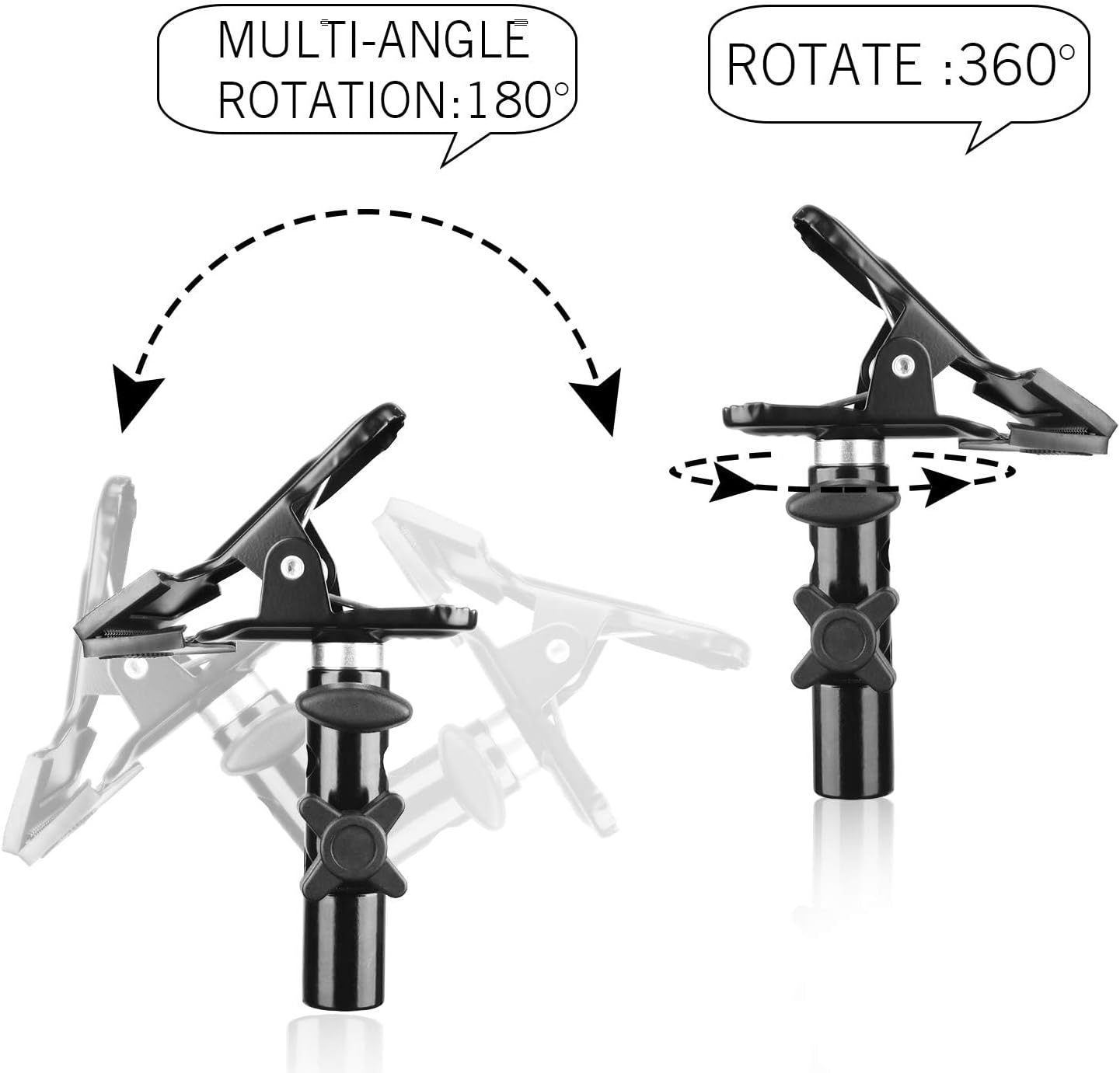 MULTI-ANGLE ROTATION:180°

ROTATE :360°