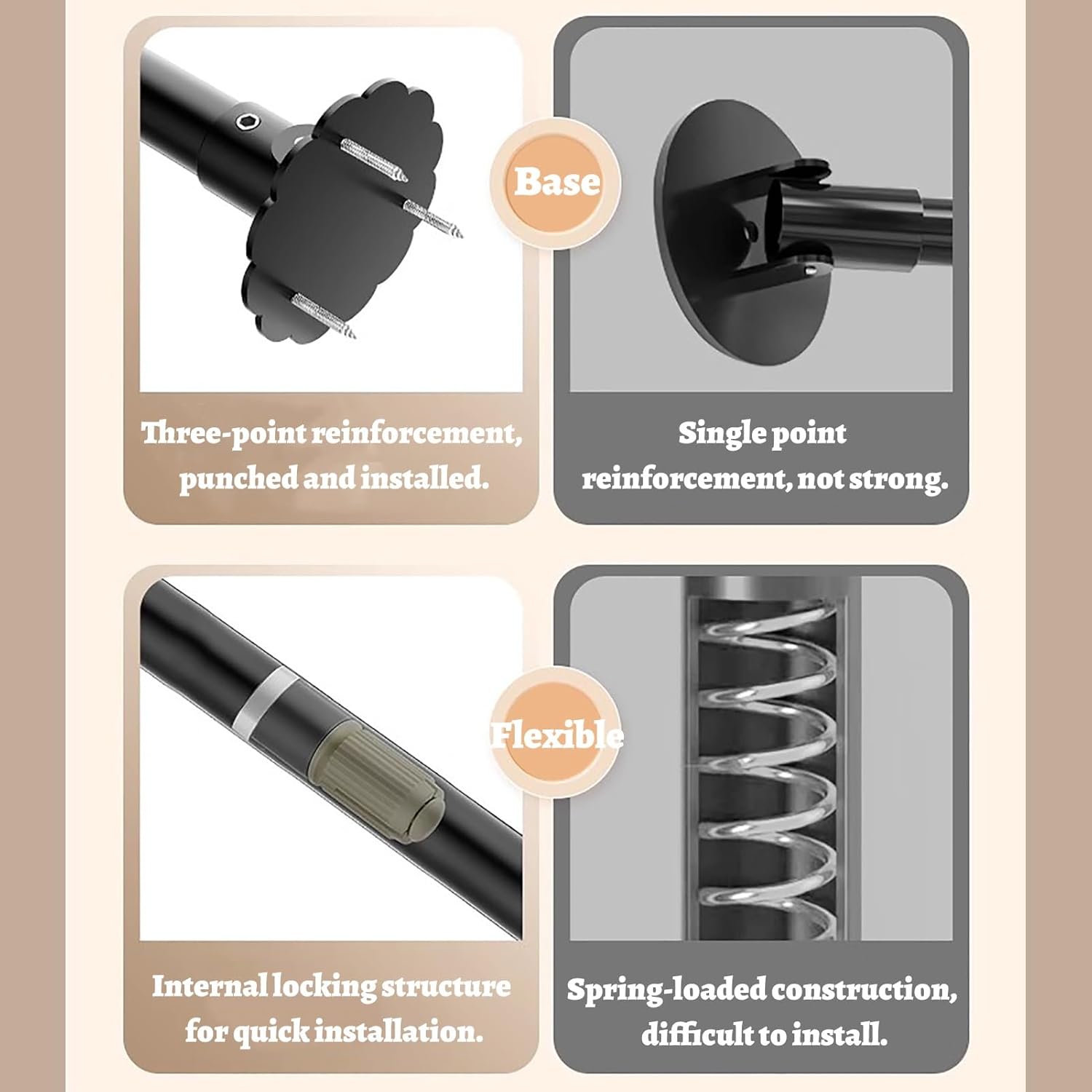 Base

Three-point reinforcement, punched and installed.

Single point reinforcement, not strong.

Flexible

Internal locking structure for quick installation.

Spring-loaded construction, difficult to install.