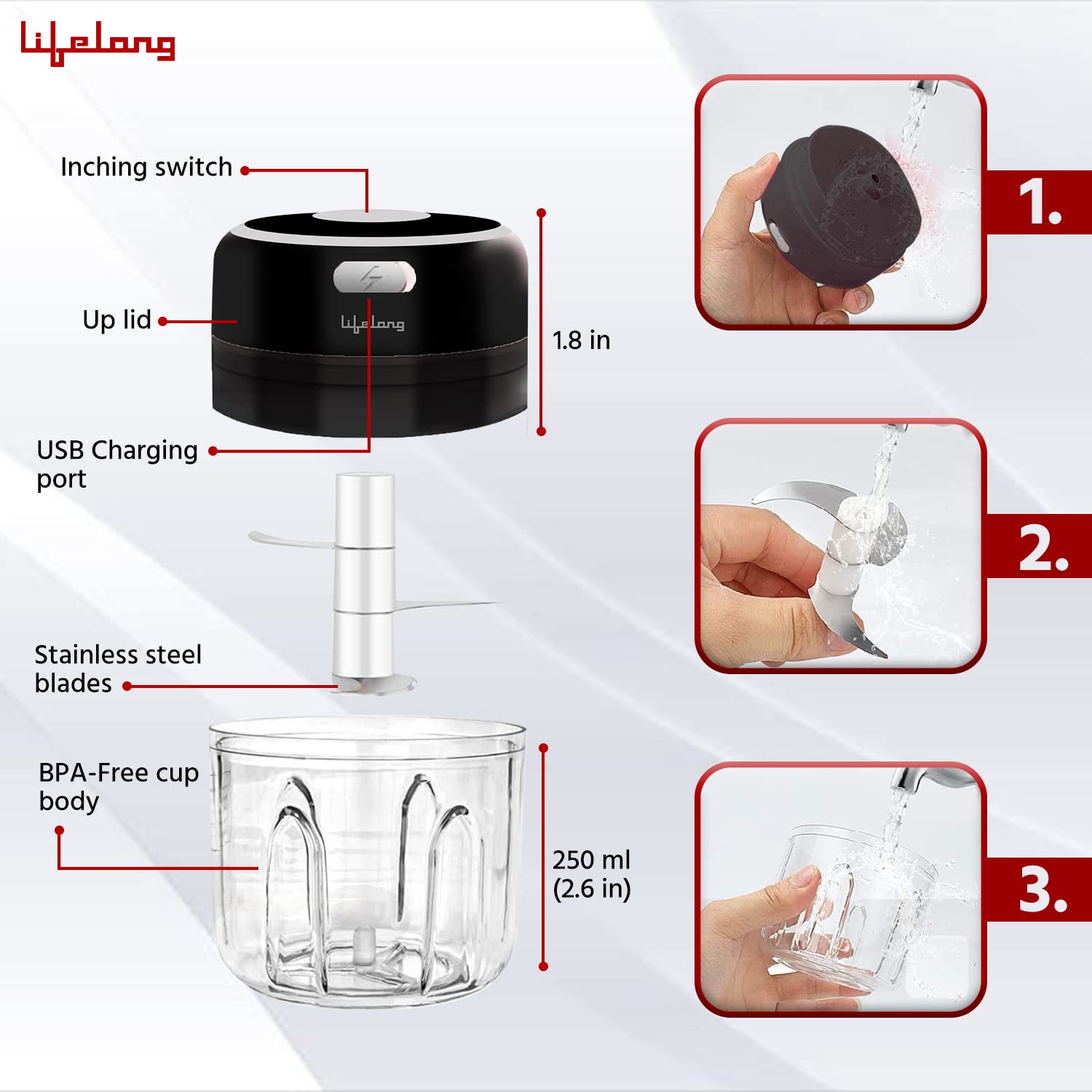 Lifelong

Inching switch

Up lid

Lifelong

1.8 in

USB Charging port

Stainless steel blades

BPA-Free cup body

250 ml (2.6 in)

1.

2.

3.