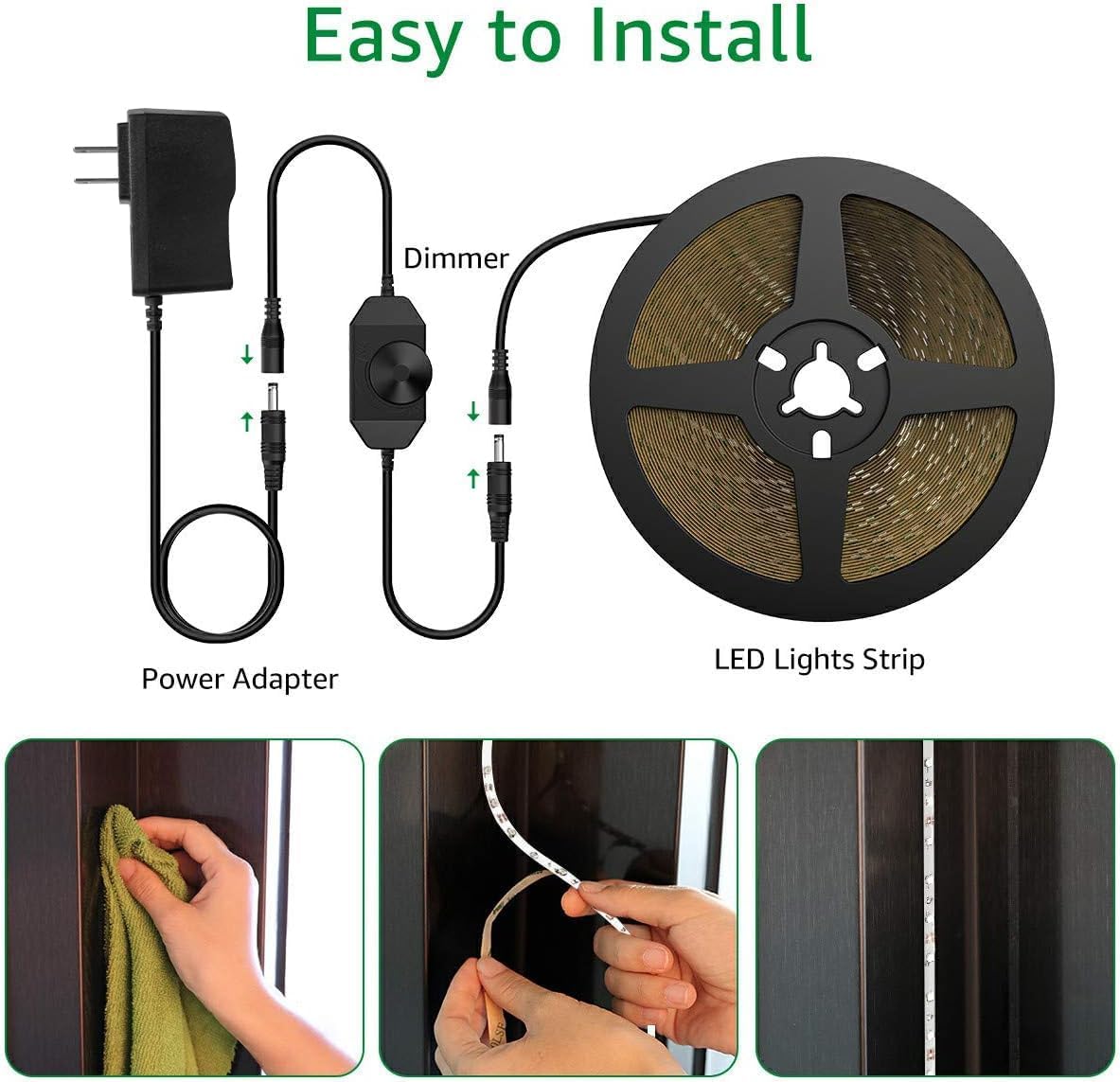 Easy to Install

Dimmer

Power Adapter

LED Lights Strip