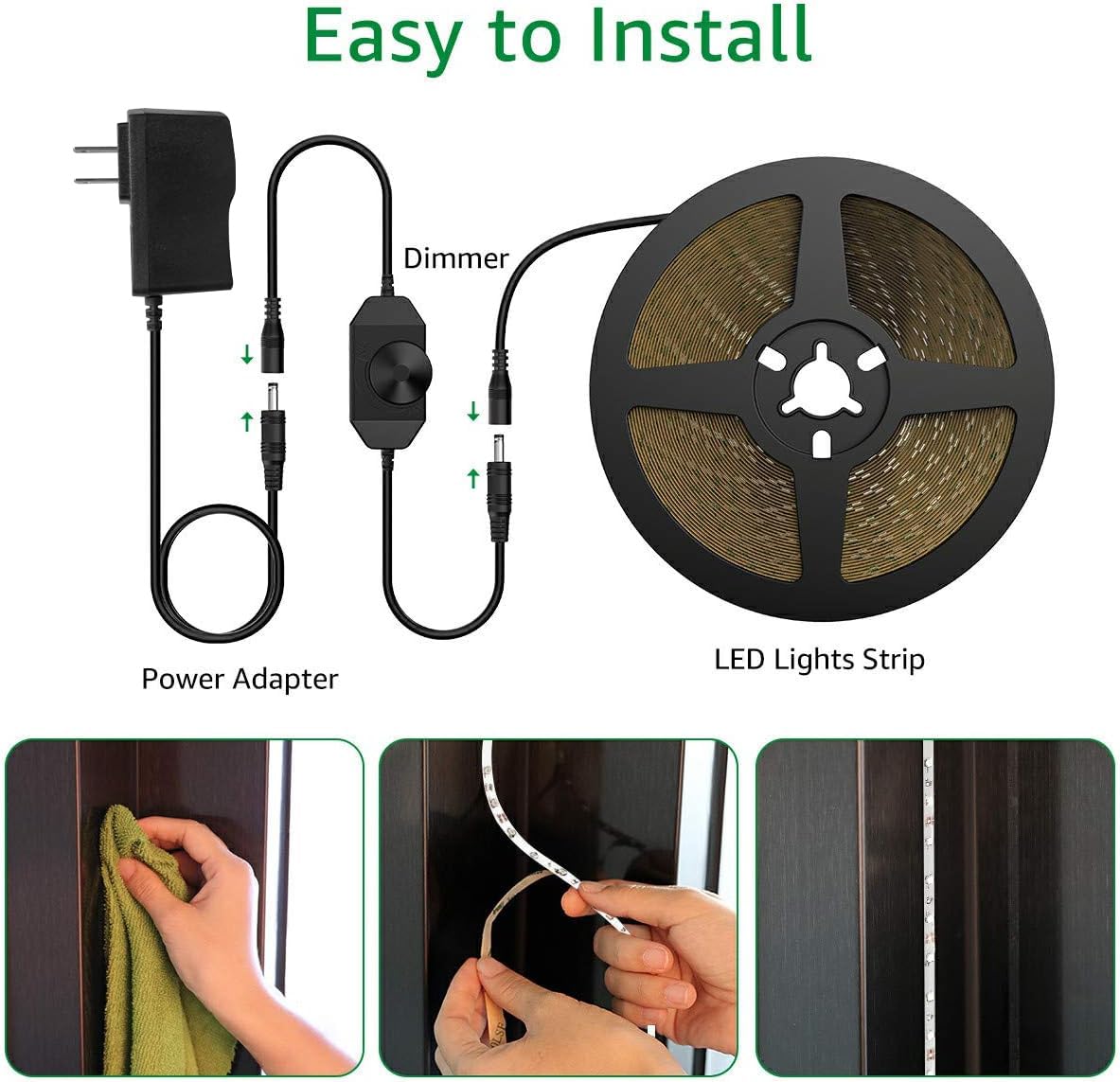 Easy to Install

Dimmer

Power Adapter

LED Lights Strip