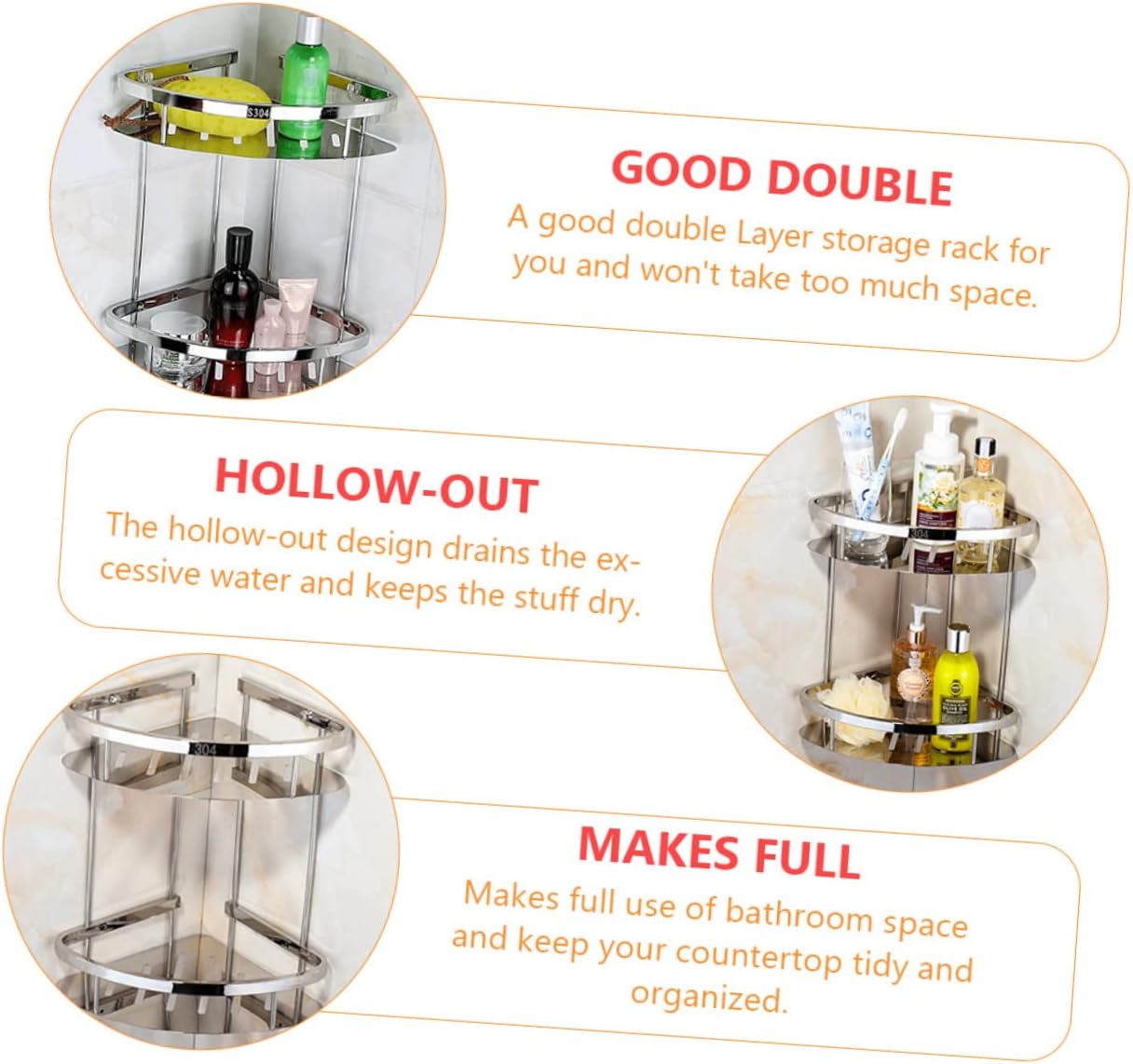 S304

GOOD DOUBLE

A good double Layer storage rack for you and won't take too much space.

HOLLOW-OUT

The hollow-out design drains the excessive water and keeps the stuff dry.

304

304

MAKES FULL

Makes full use of bathroom space and keep your countertop tidy and organized.