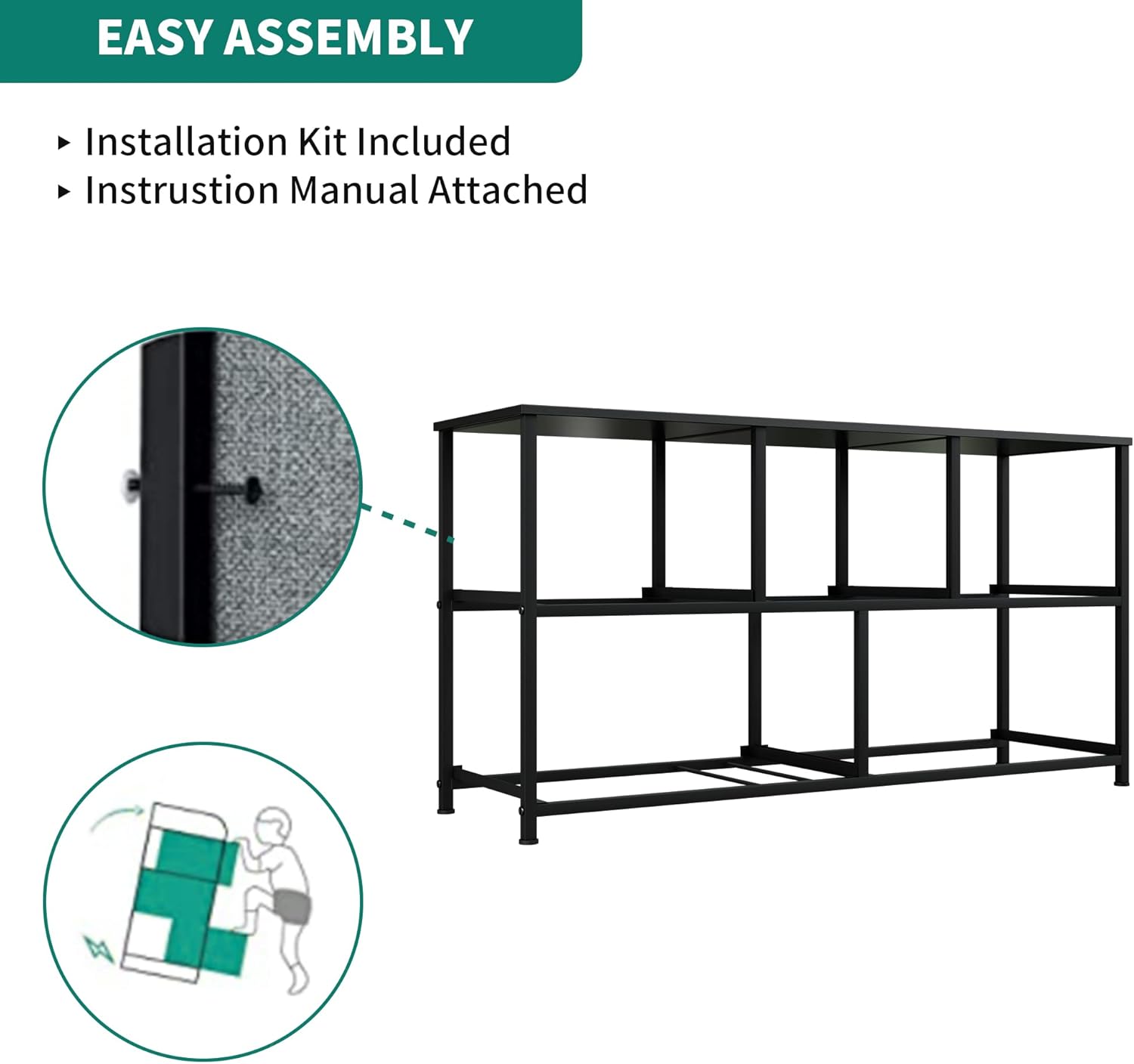 EASY ASSEMBLY

▸ Installation Kit Included
▸ Instrustion Manual Attached