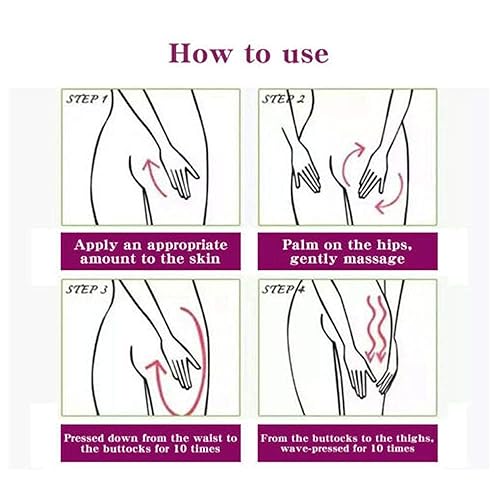 How to use

STEP 1

Apply an appropriate amount to the skin

STEP 2

Palm on the hips, gently massage

STEP 3

Pressed down from the waist to the buttocks for 10 times

STEP 4

From the buttocks to the thighs, wave-pressed for 10 times