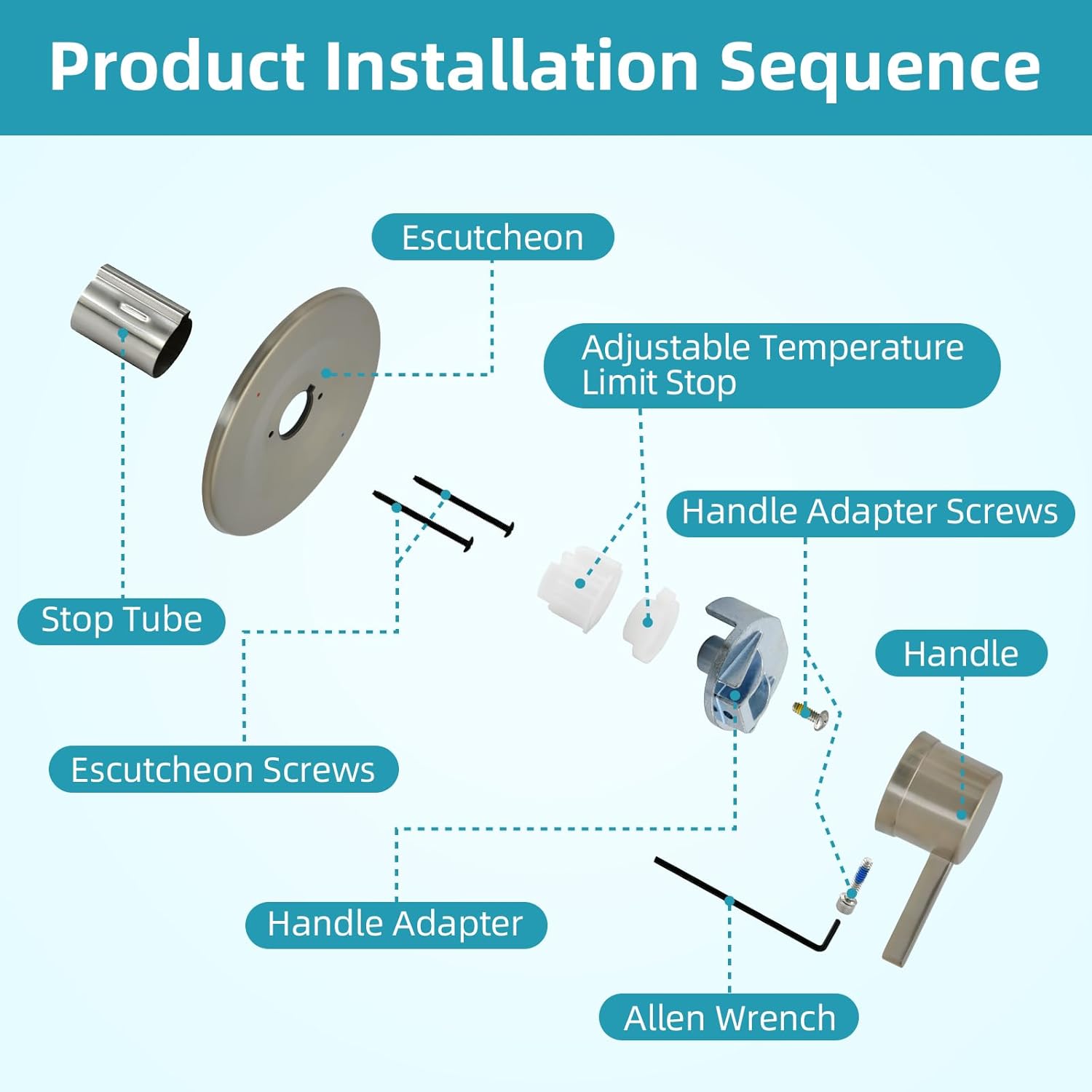 Product Installation Sequence

Escutcheon

Adjustable Temperature Limit Stop

Handle Adapter Screws

Stop Tube

Handle

Escutcheon Screws

Handle Adapter

Allen Wrench