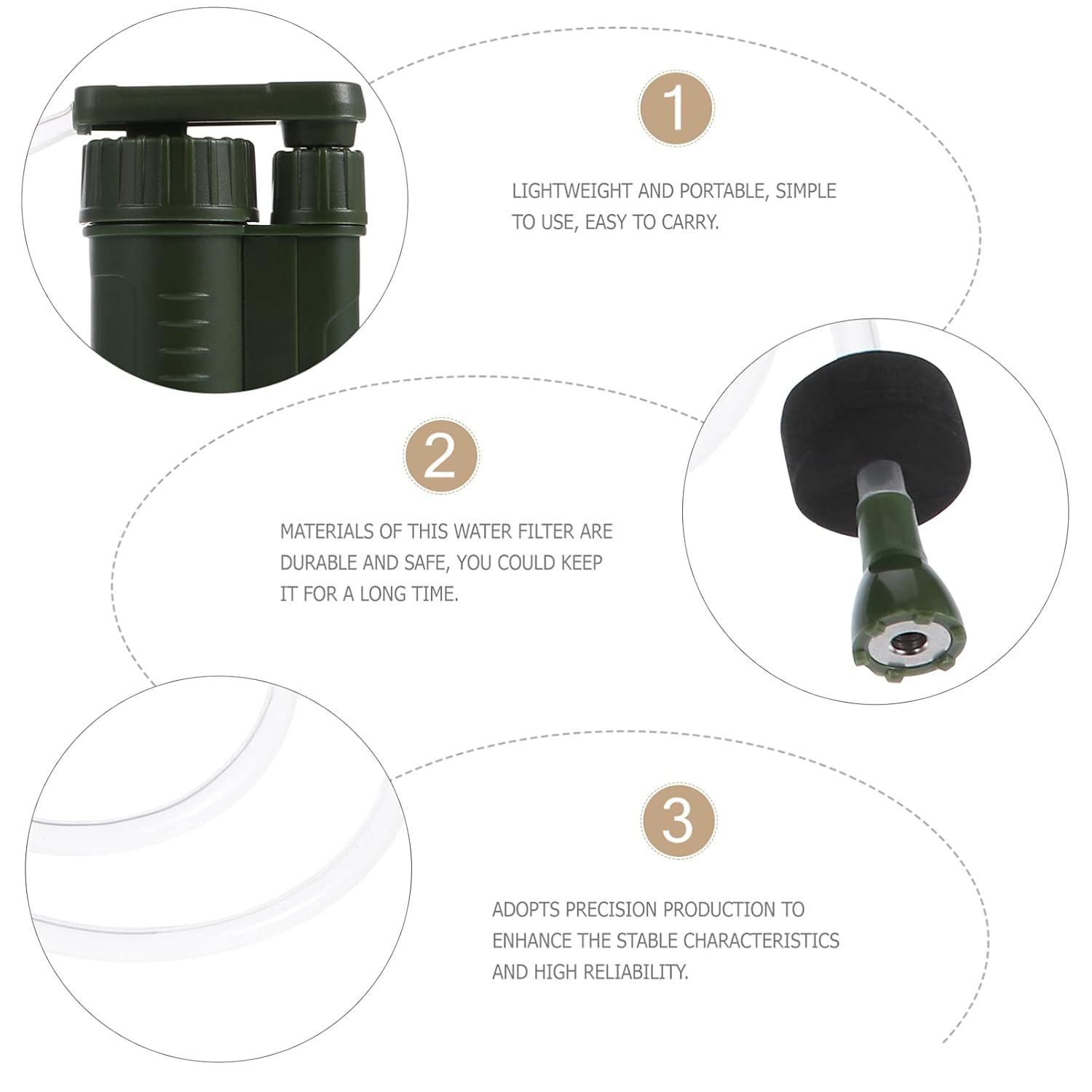 1

LIGHTWEIGHT AND PORTABLE, SIMPLE TO USE, EASY TO CARRY.

2

MATERIALS OF THIS WATER FILTER ARE DURABLE AND SAFE, YOU COULD KEEP IT FOR A LONG TIME.

3

ADOPTS PRECISION PRODUCTION TO ENHANCE THE STABLE CHARACTERISTICS AND HIGH RELIABILITY.