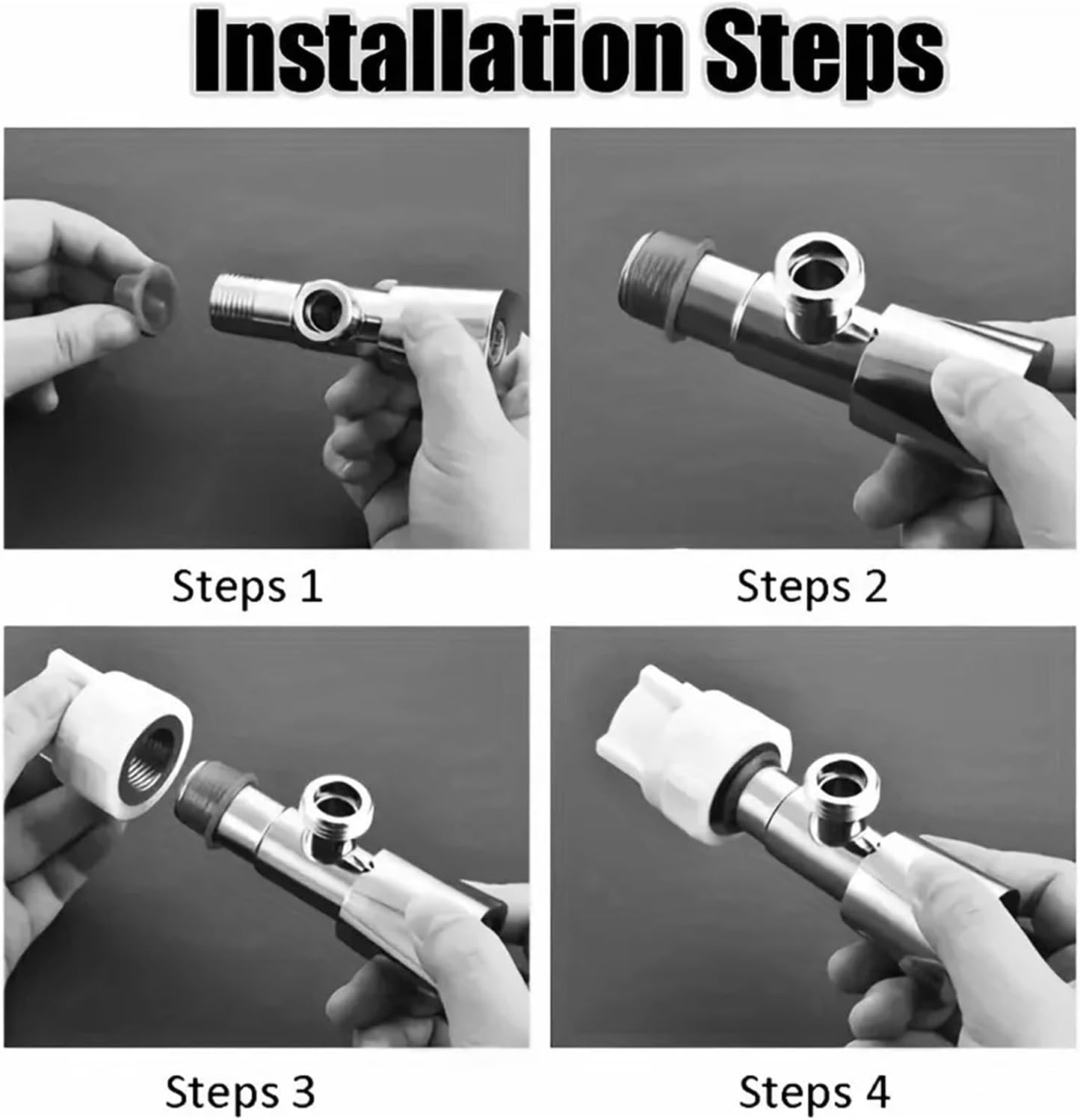 Installation Steps

Steps 1

Steps 2

Steps 3

Steps 4