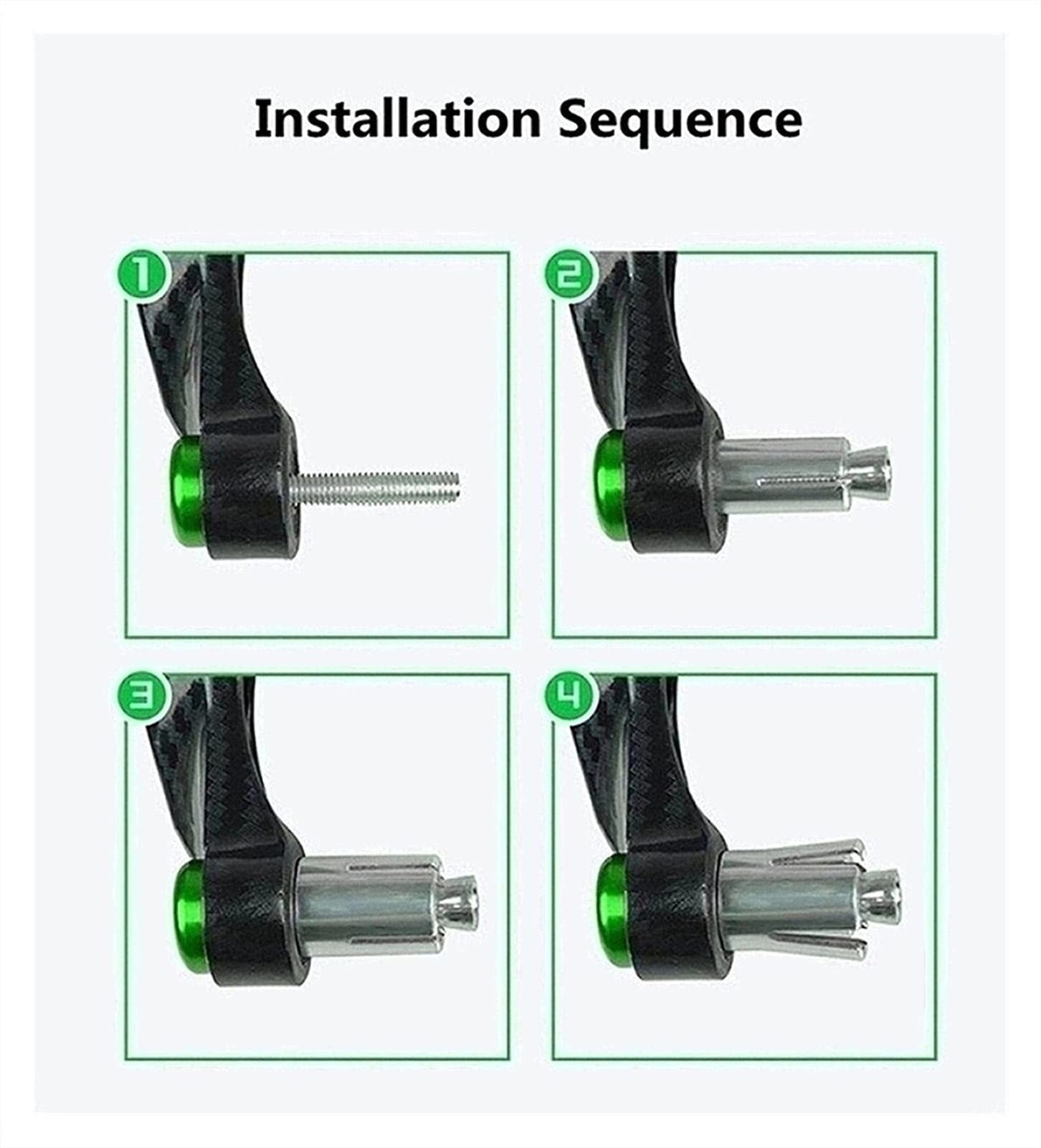 Installation Sequence

1

2

3

4