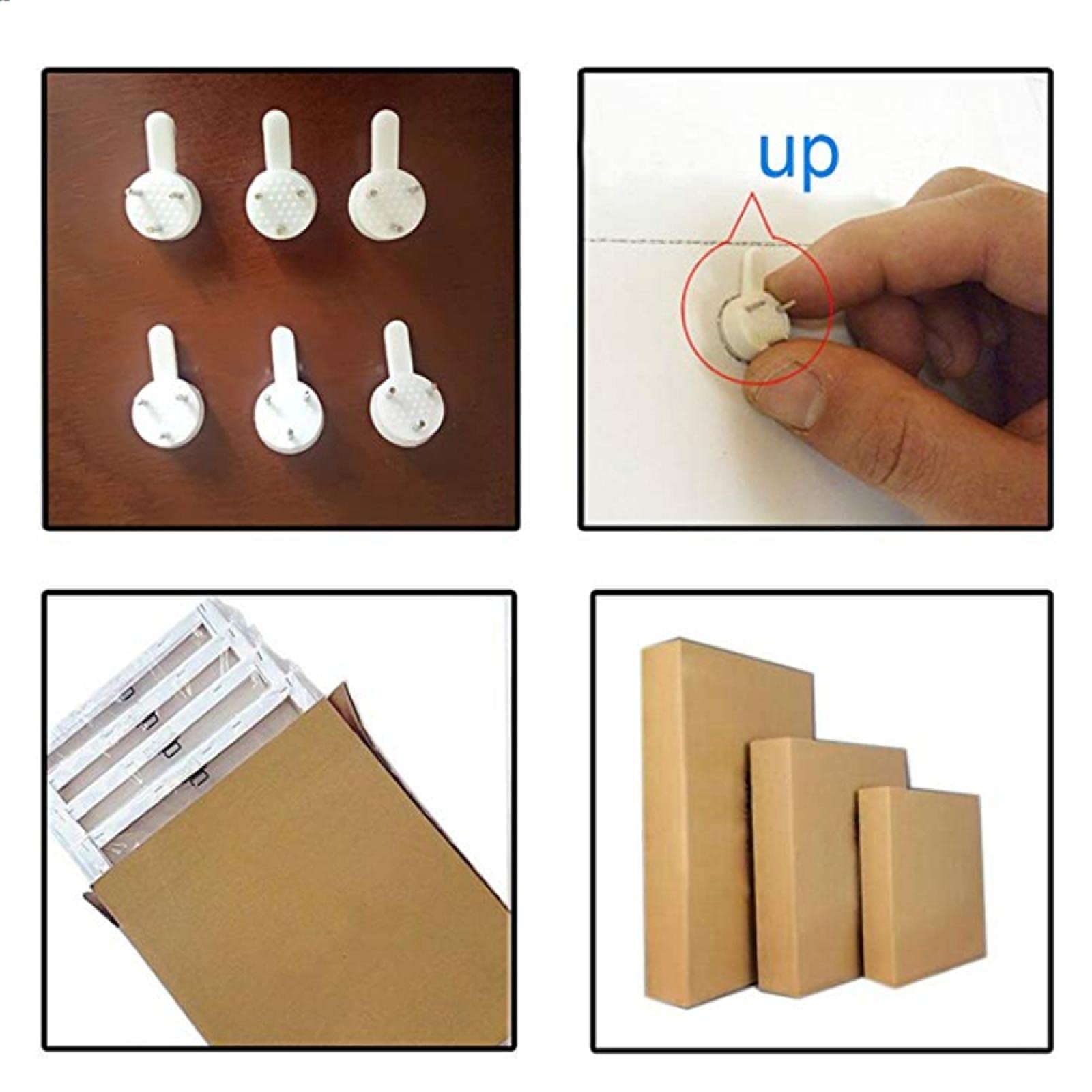 up