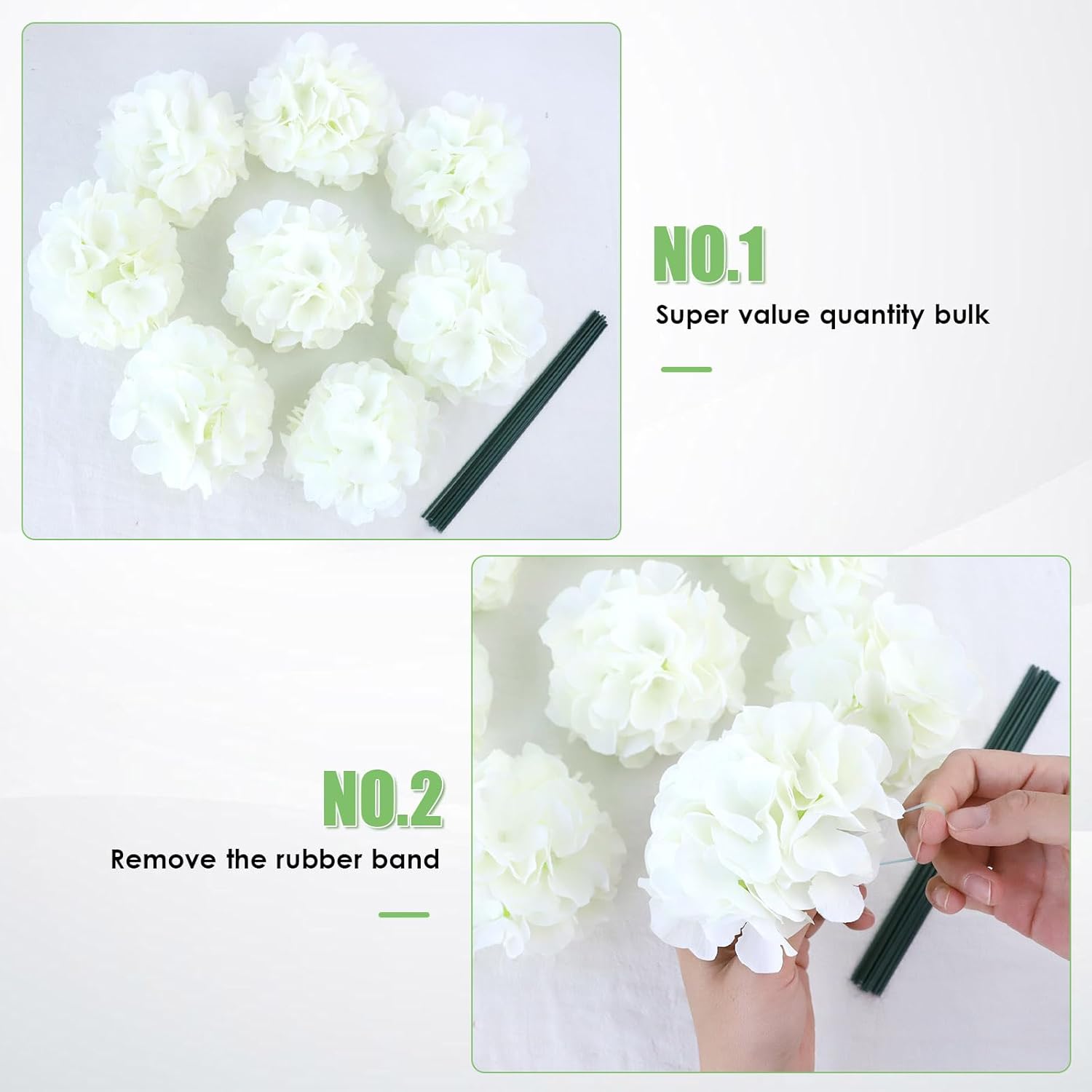 NO.1

Super value quantity bulk

NO.2

Remove the rubber band