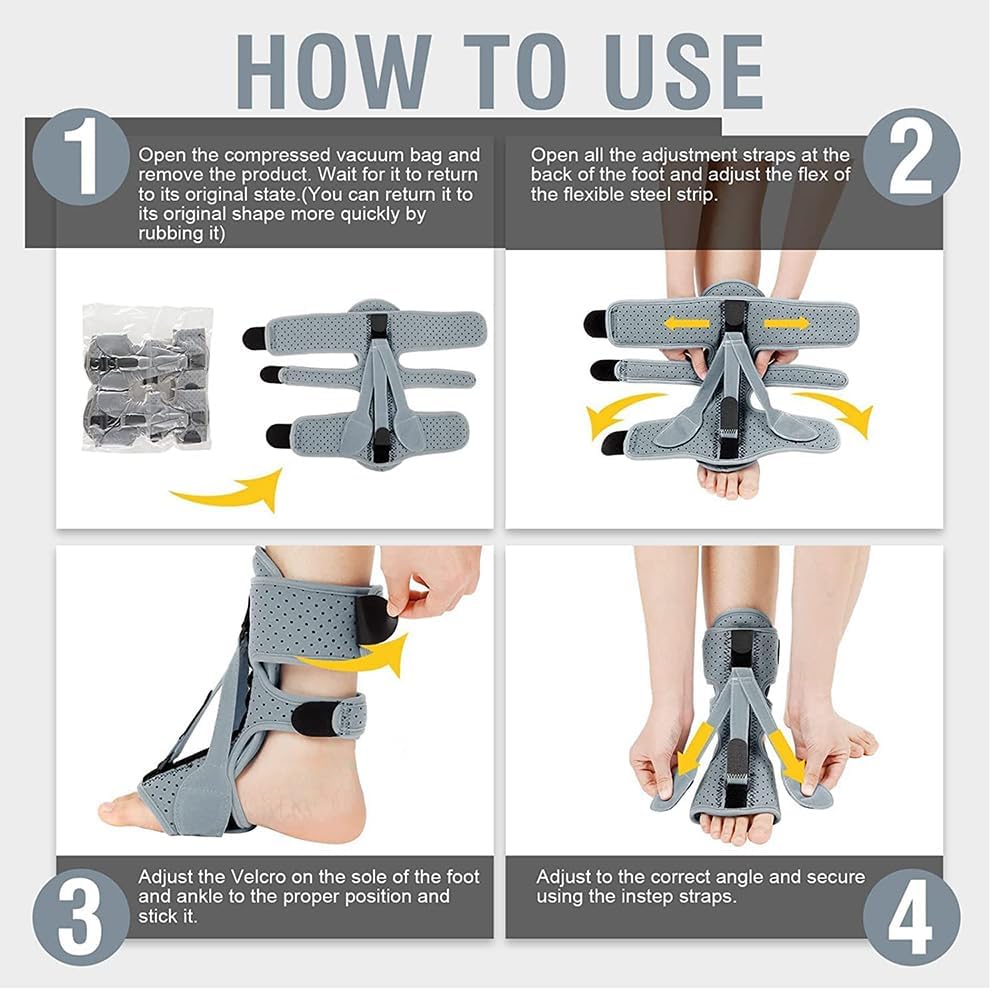 HOW TO USE

1

Open the compressed vacuum bag and remove the product. Wait for it to return to its original state.(You can return it to its original shape more quickly by rubbing it)

2

Open all the adjustment straps at the back of the foot and adjust the flex of the flexible steel strip.

3

Adjust the Velcro on the sole of the foot and ankle to the proper position and stick it.

4

Adjust to the correct angle and secure using the instep straps.