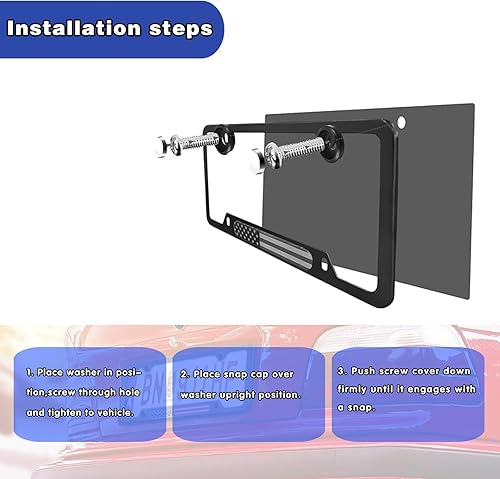 Installation steps

1. Place washer in position,screw through hole and tighten to vehicle.

2. Place snap cap over washer upright position.

3. Push screw cover down firmly until it engages with a snap.