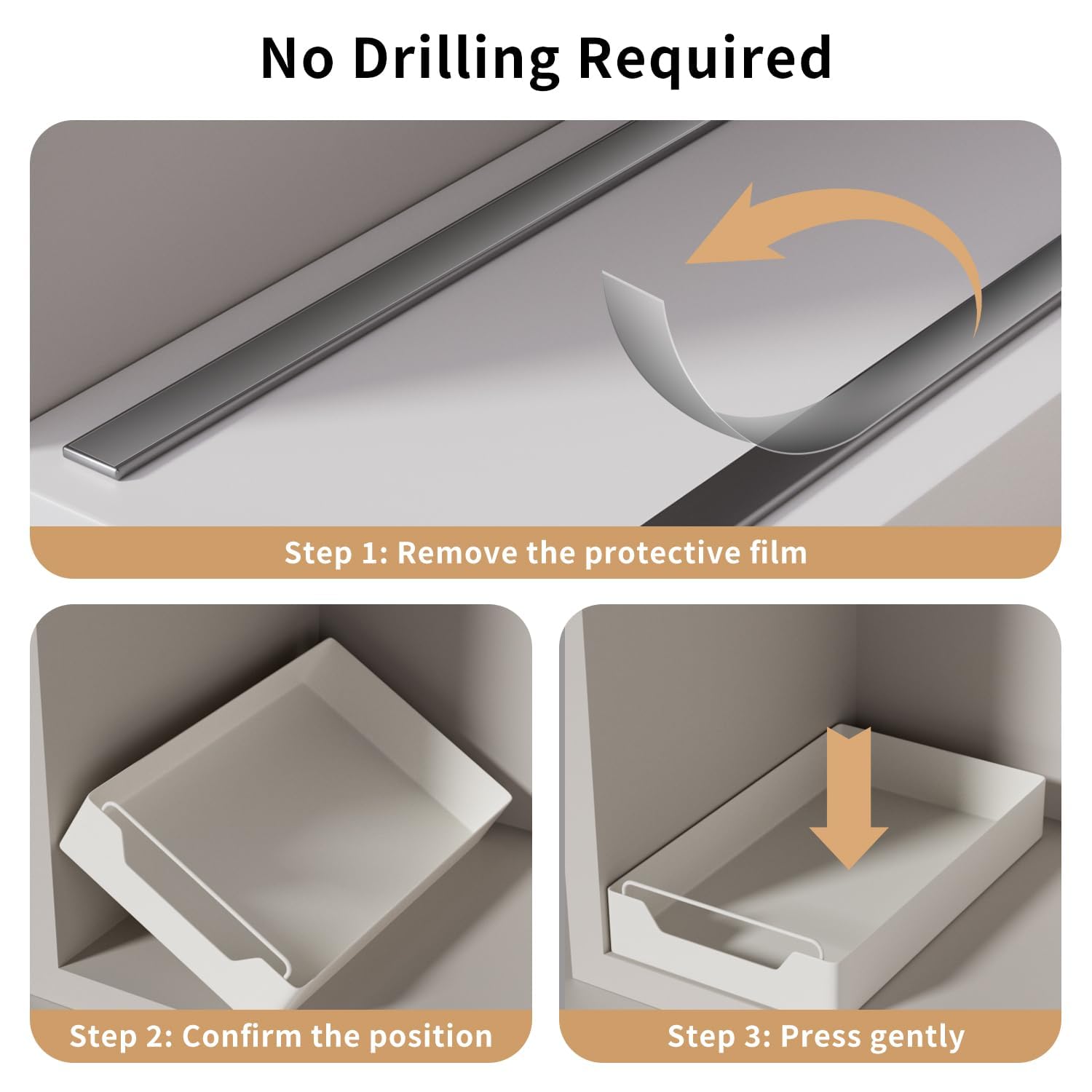 No Drilling Required

Step 1: Remove the protective film

Step 2: Confirm the position

Step 3: Press gently