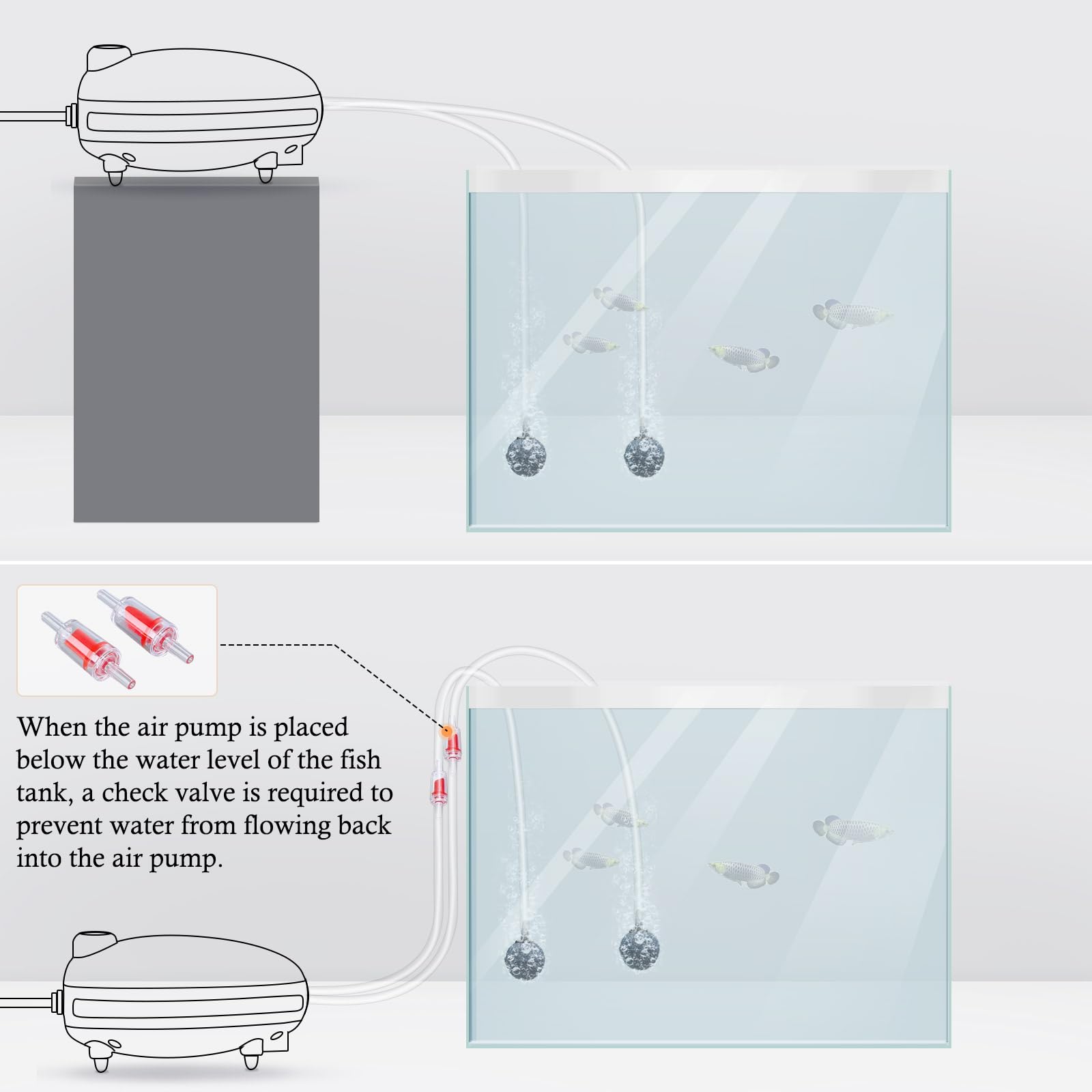 When the air pump is placed below the water level of the fish tank, a check valve is required to prevent water from flowing back into the air pump.