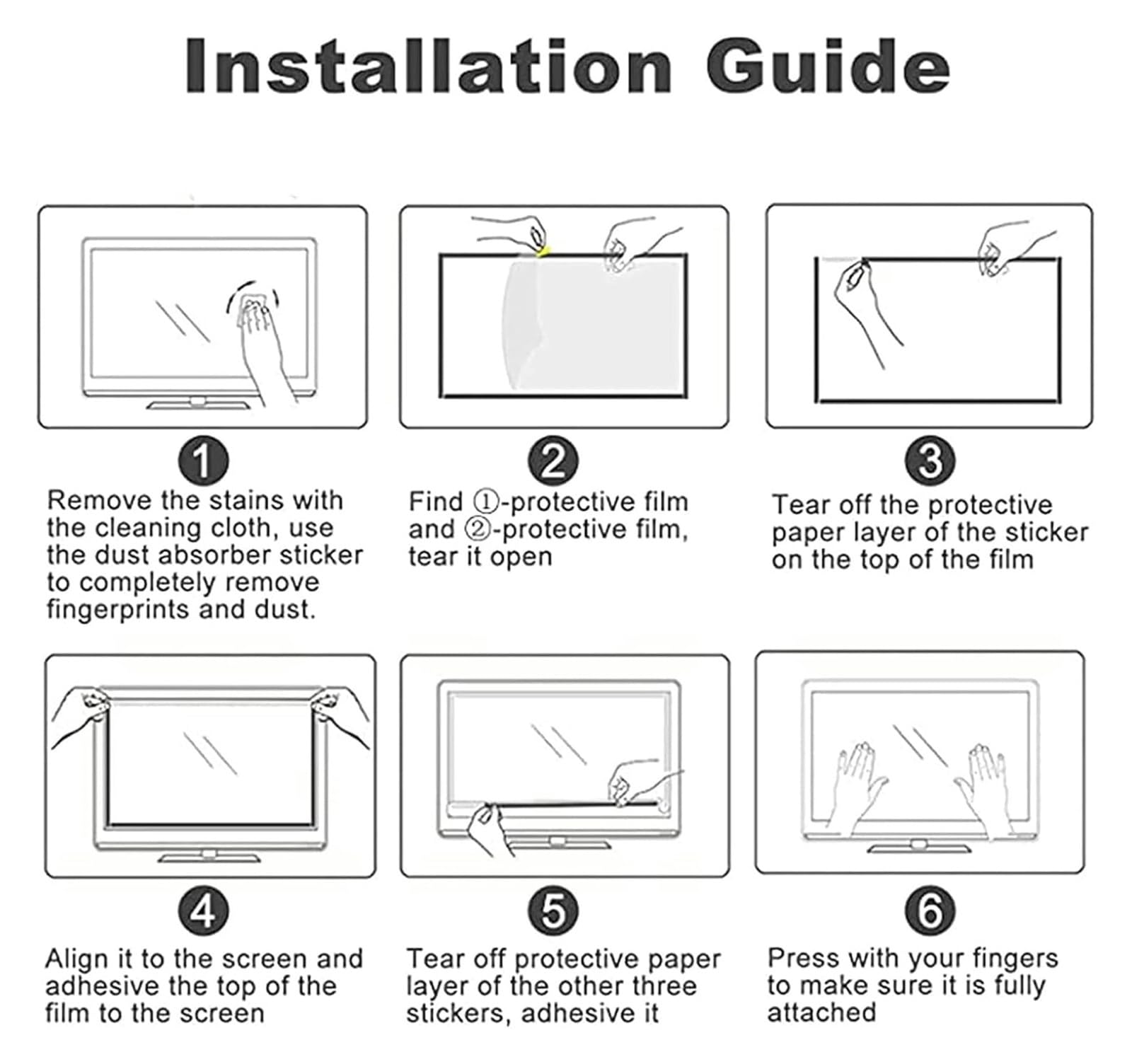 Installation Guide

1
Remove the stains with the cleaning cloth, use the dust absorber sticker to completely remove fingerprints and dust.

2
Find ①-protective film and ②-protective film, tear it open

3
Tear off the protective paper layer of the sticker on the top of the film

4
Align it to the screen and adhesive the top of the film to the screen

5
Tear off protective paper layer of the other three stickers, adhesive it

6
Press with your fingers to make sure it is fully attached