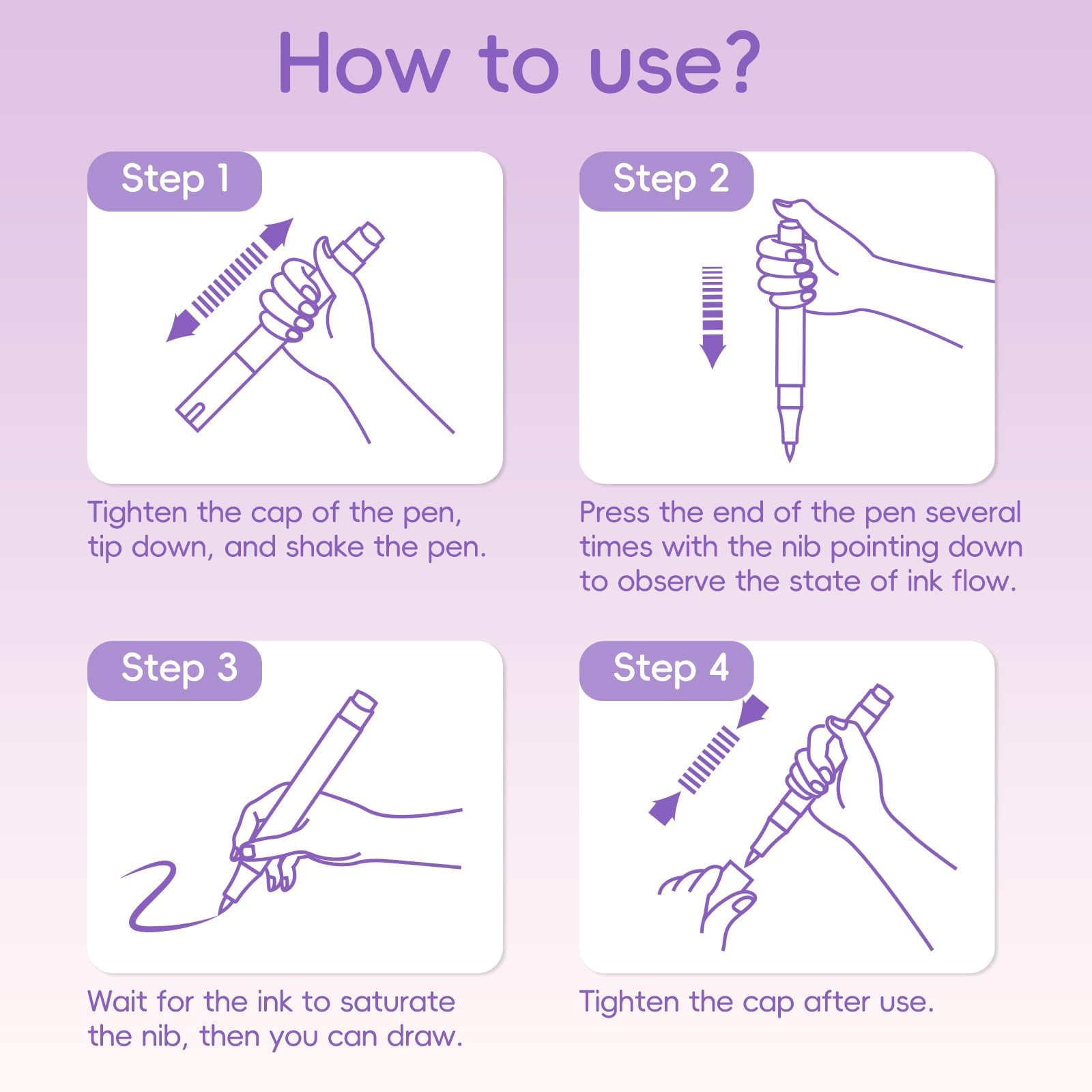 How to use?

Step 1

Tighten the cap of the pen, tip down, and shake the pen.

Step 2

Press the end of the pen several times with the nib pointing down to observe the state of ink flow.

Step 3

Wait for the ink to saturate the nib, then you can draw.

Step 4

Tighten the cap after use.