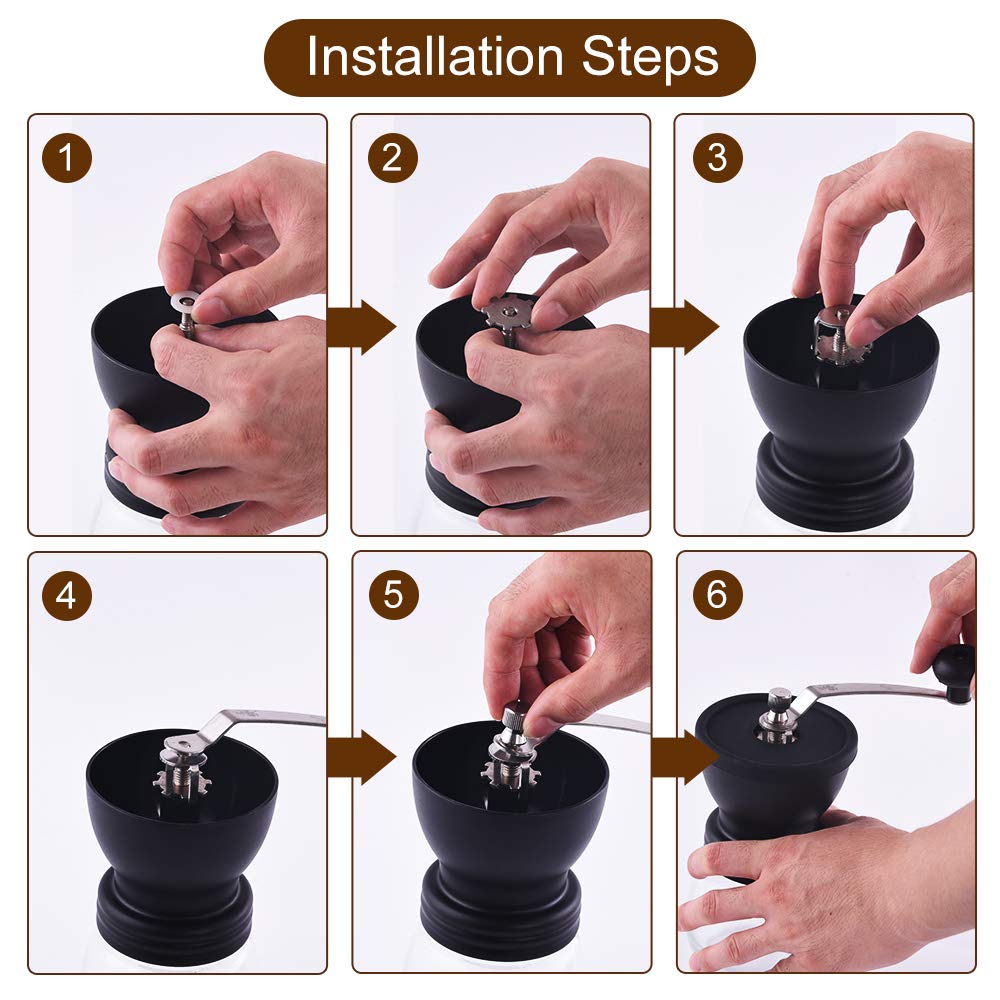 Installation Steps

1

2

3

4

5

6