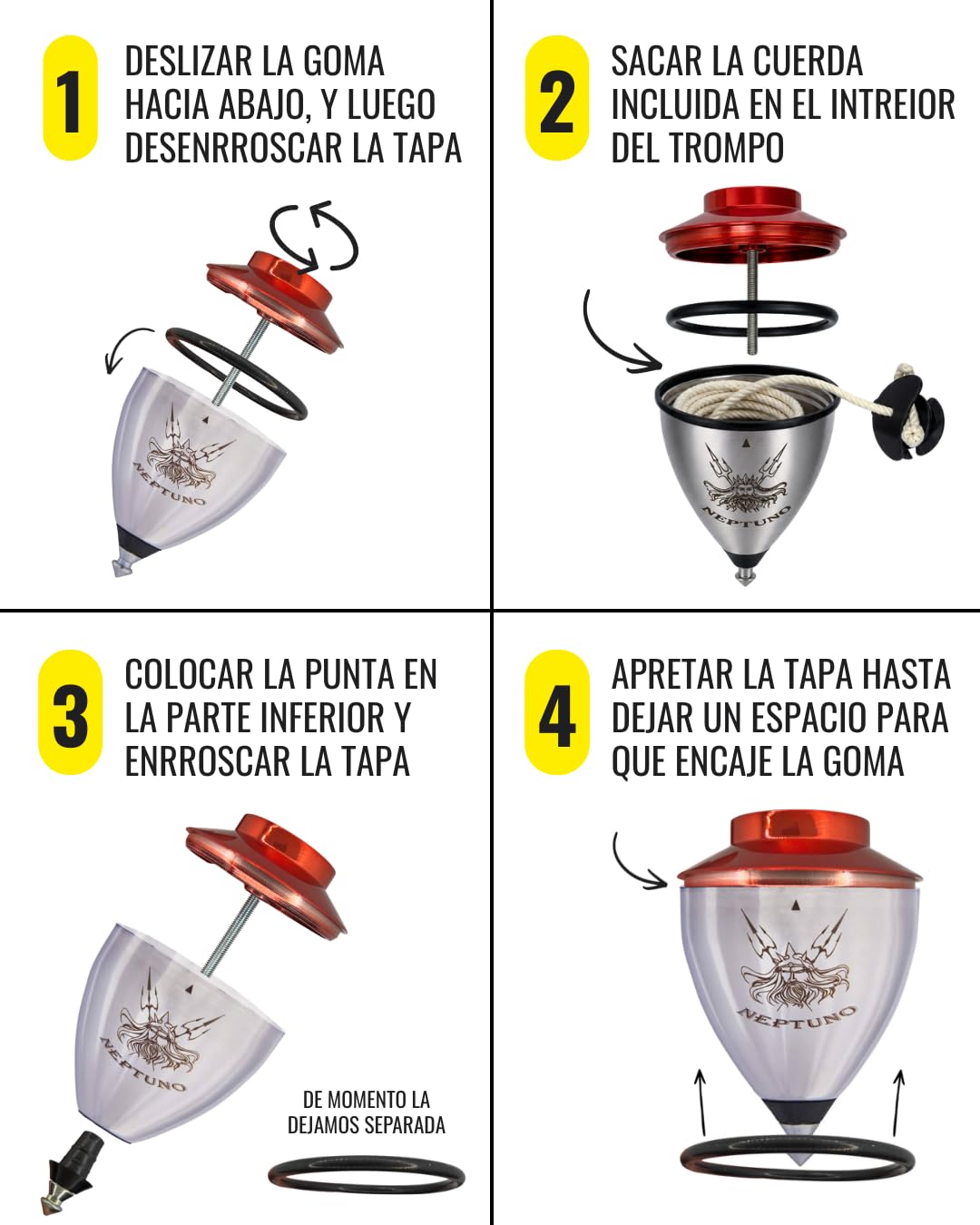 1 DESLIZAR LA GOMA HACIA ABAJO, Y LUEGO DESENRROSCAR LA TAPA

NEPTUNO

2 SACAR LA CUERDA INCLUIDA EN EL INTREIOR DEL TROMPO

NEPTUNO

3 COLOCAR LA PUNTA EN LA PARTE INFERIOR Y ENRROSCAR LA TAPA

NEPTUNO

DE MOMENTO LA DEJAMOS SEPARADA

4 APRETAR LA TAPA HASTA DEJAR UN ESPACIO PARA QUE ENCAJE LA GOMA

NEPTUNO