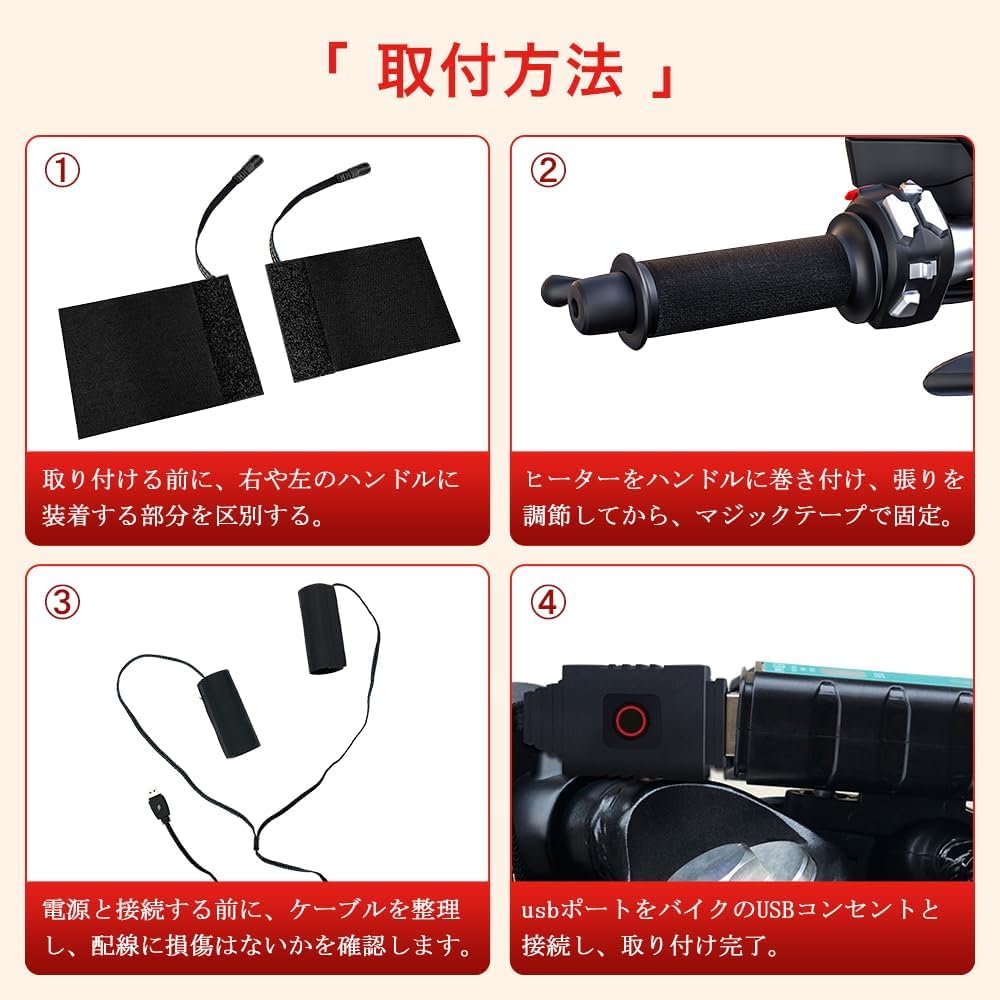 「 取付方法 」

①

取り付ける前に、右や左のハンドルに装着する部分を区別する。

②

ヒーターをハンドルに巻き付け、張りを調節してから、マジックテープで固定。

③

電源と接続する前に、ケーブルを整理し、配線に損傷はないかを確認します。

④

usbポートをバイクのUSBコンセントと接続し、取り付け完了。