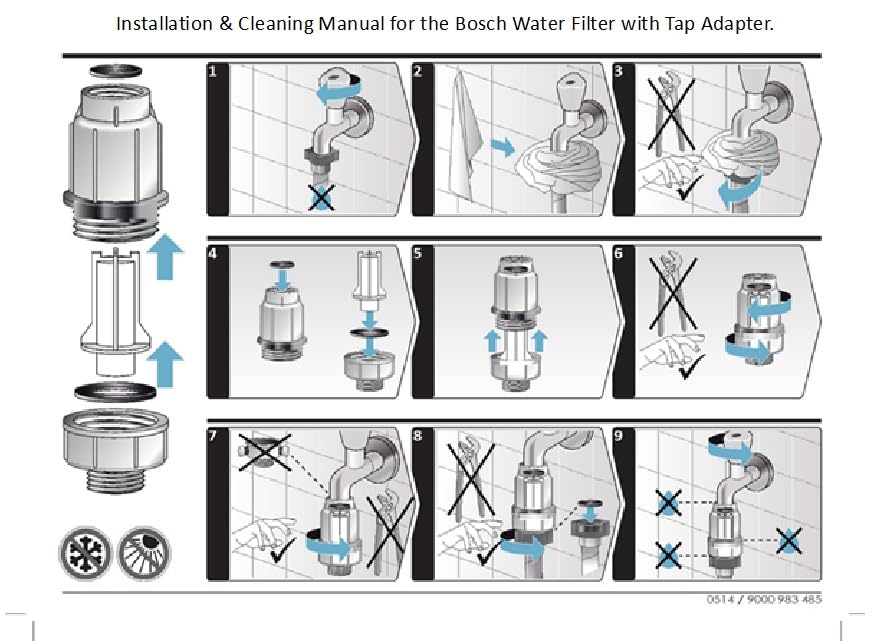 Installation & Cleaning Manual for the Bosch Water Filter with Tap Adapter.

1

2

3

4

5

6

7

8

9

0514 / 9000 983 485