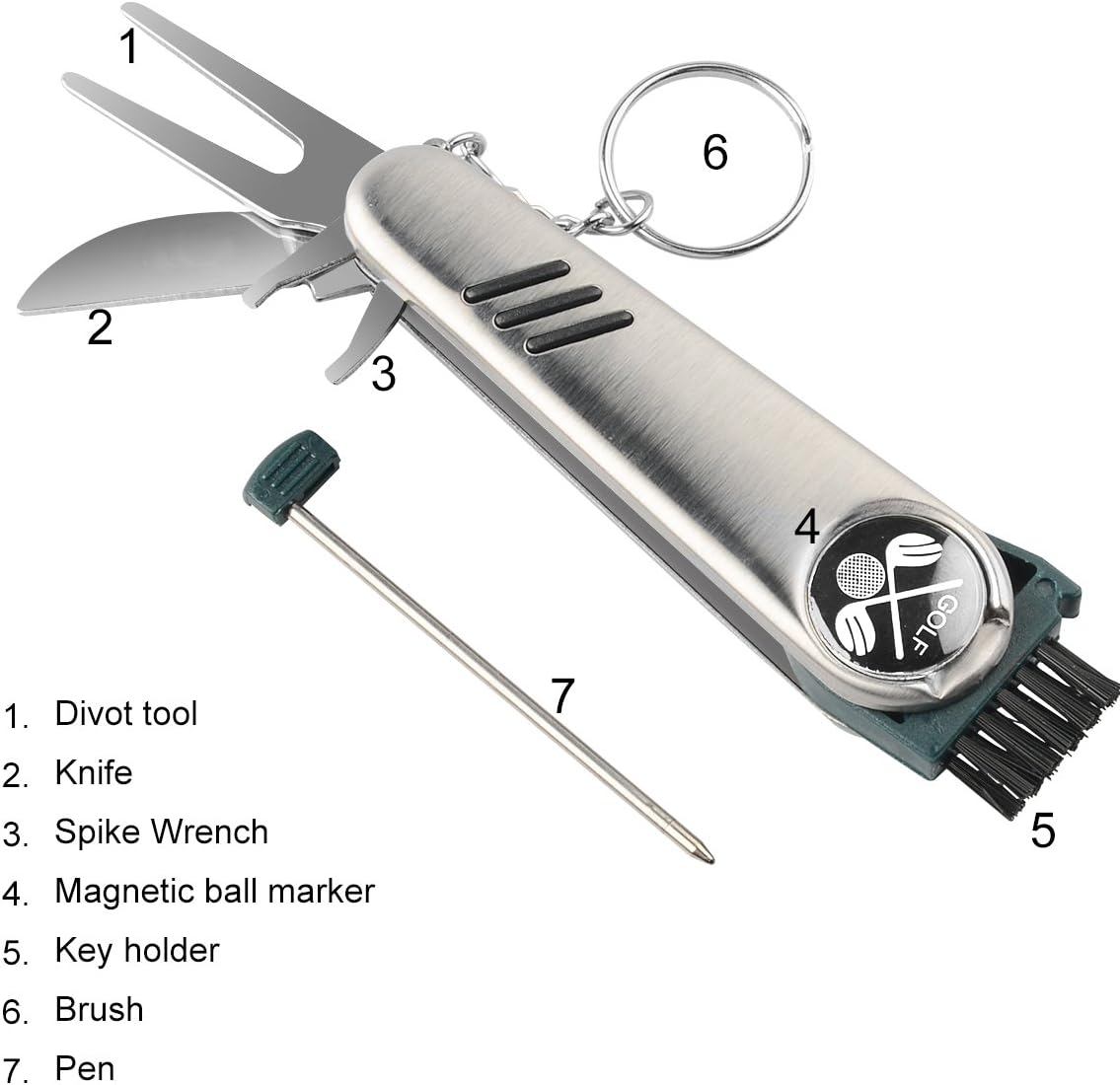 1

6

2

3

4

GOLF

7

5

1. Divot tool
2. Knife
3. Spike Wrench
4. Magnetic ball marker
5. Key holder
6. Brush
7. Pen