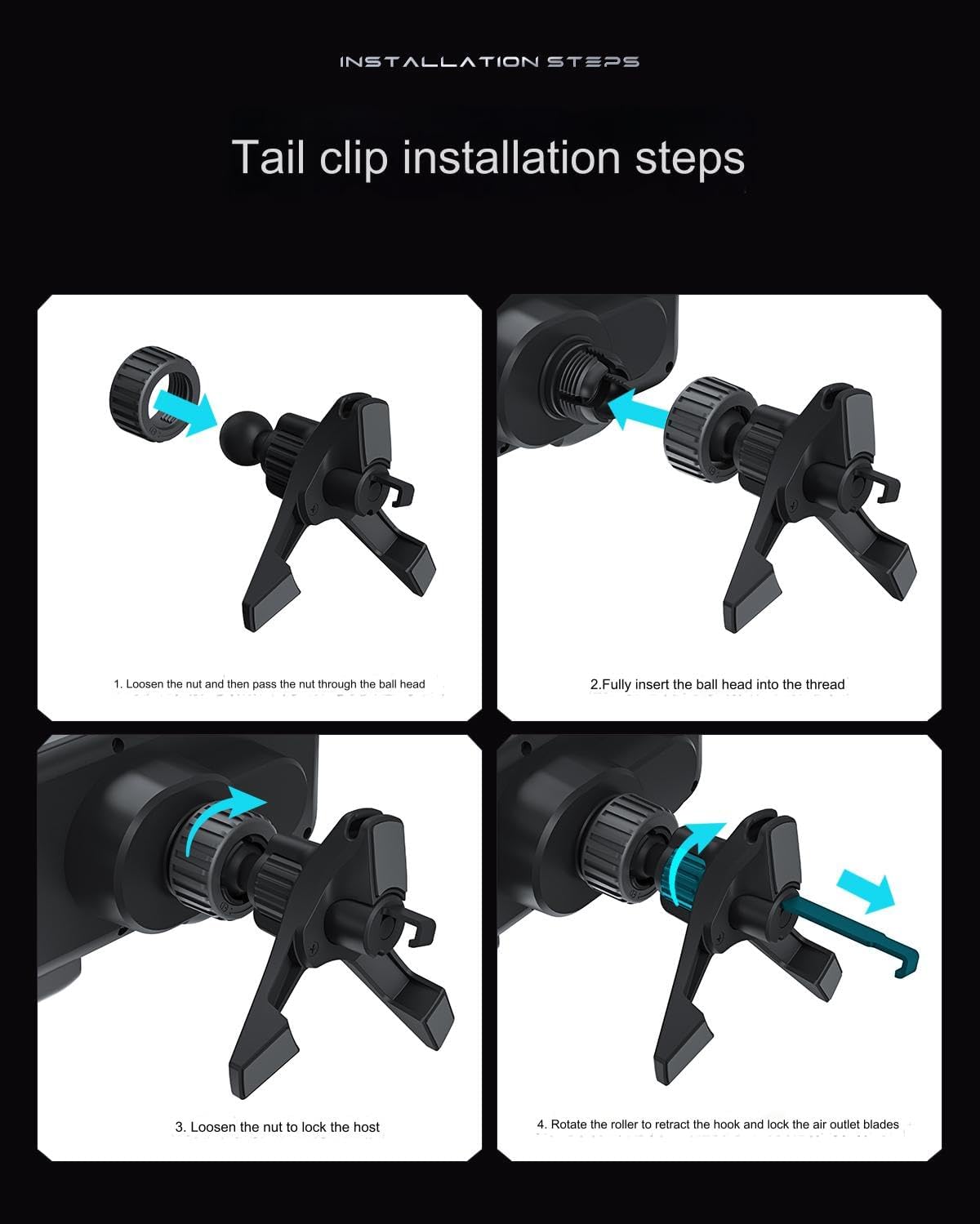 INSTALLATION STEPS

Tail clip installation steps

1. Loosen the nut and then pass the nut through the ball head

2.Fully insert the ball head into the thread

3. Loosen the nut to lock the host

4. Rotate the roller to retract the hook and lock the air outlet blades