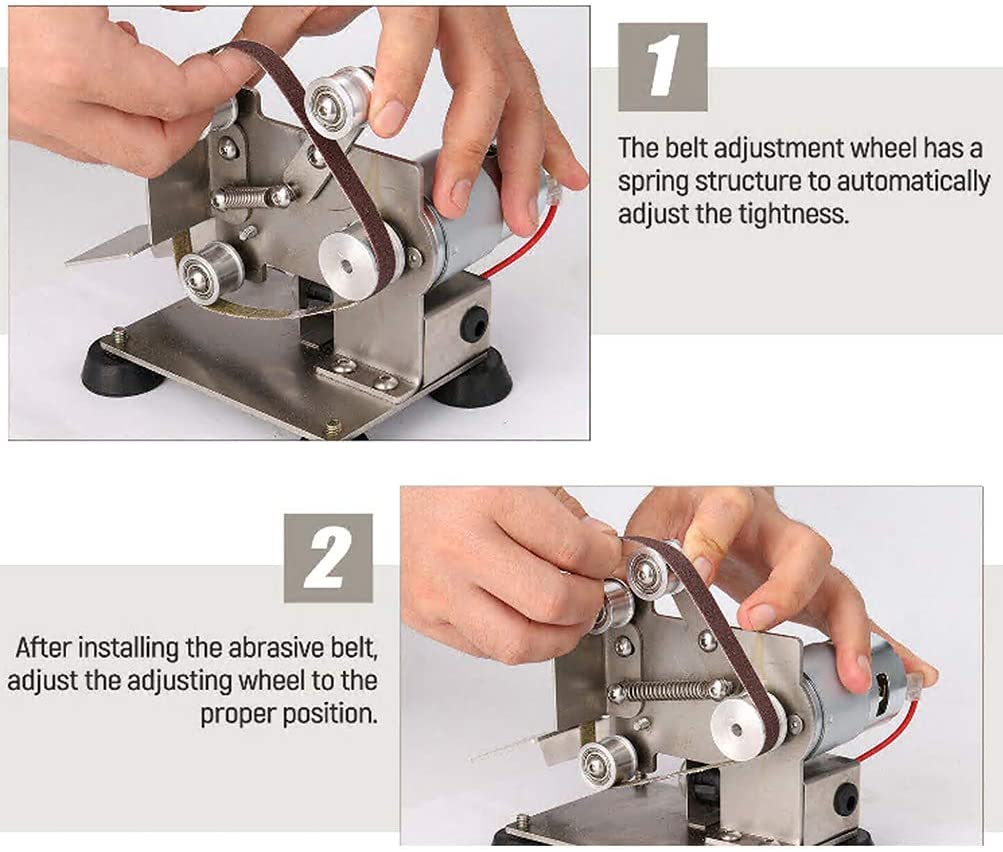 1

The belt adjustment wheel has a spring structure to automatically adjust the tightness.

2

After installing the abrasive belt, adjust the adjusting wheel to the proper position.