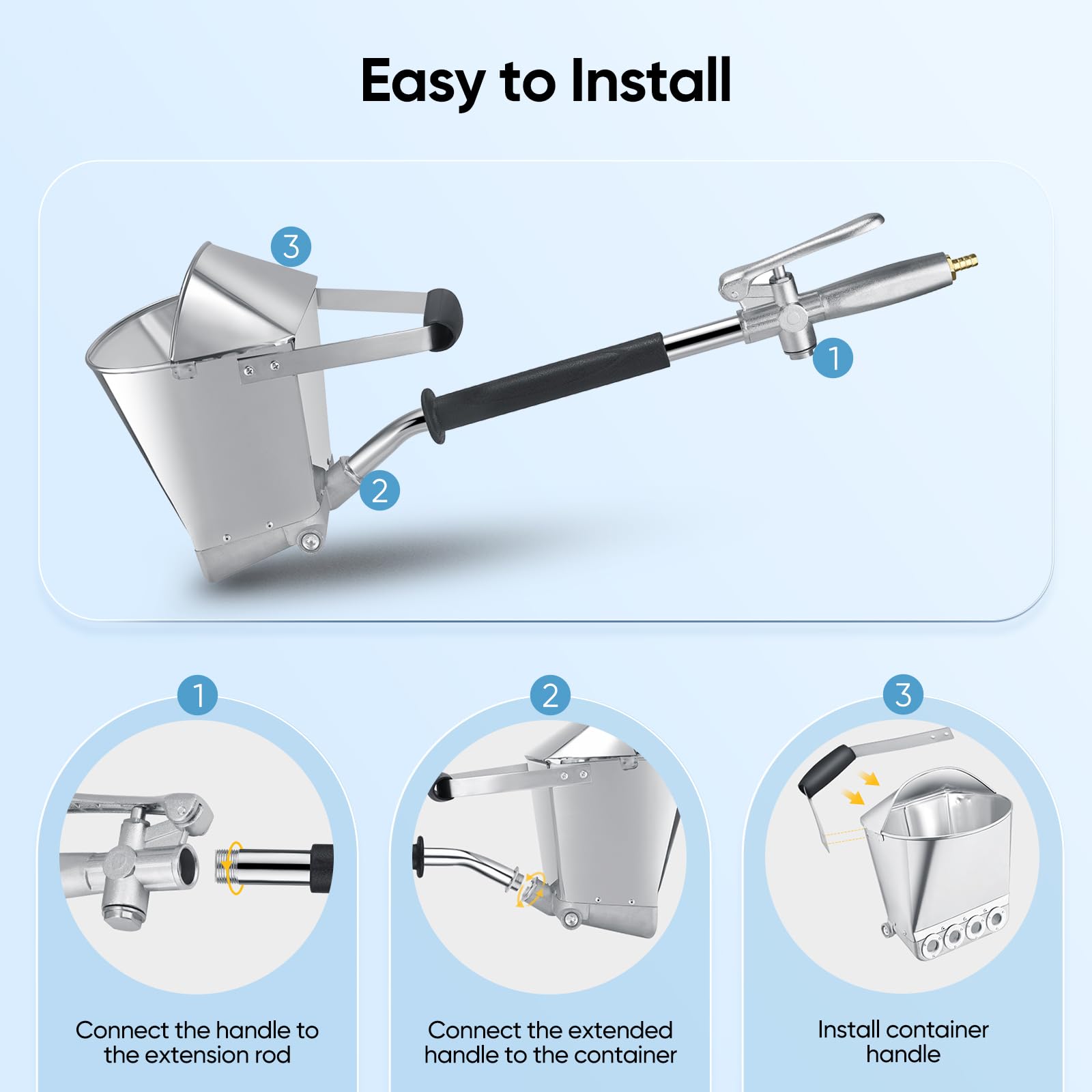 Easy to Install

3

1

2

1

Connect the handle to the extension rod

2

Connect the extended handle to the container

3

Install container handle