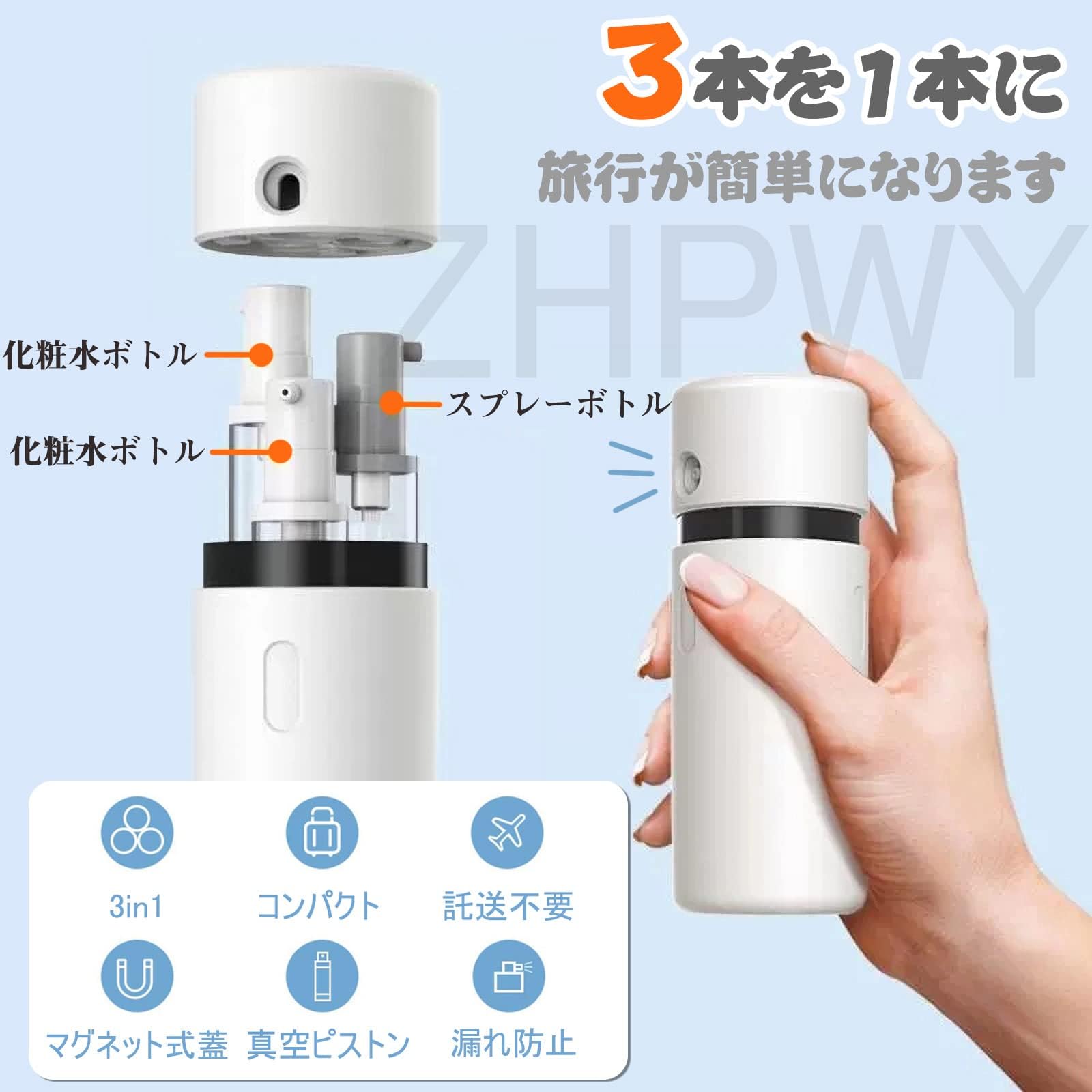 3本を1本に
旅行が簡単になります

ZHPWY

化粧水ボトル
スプレーボトル
化粧水ボトル

3in1
コンパクト
託送不要
マグネット式蓋
真空ピストン
漏れ防止