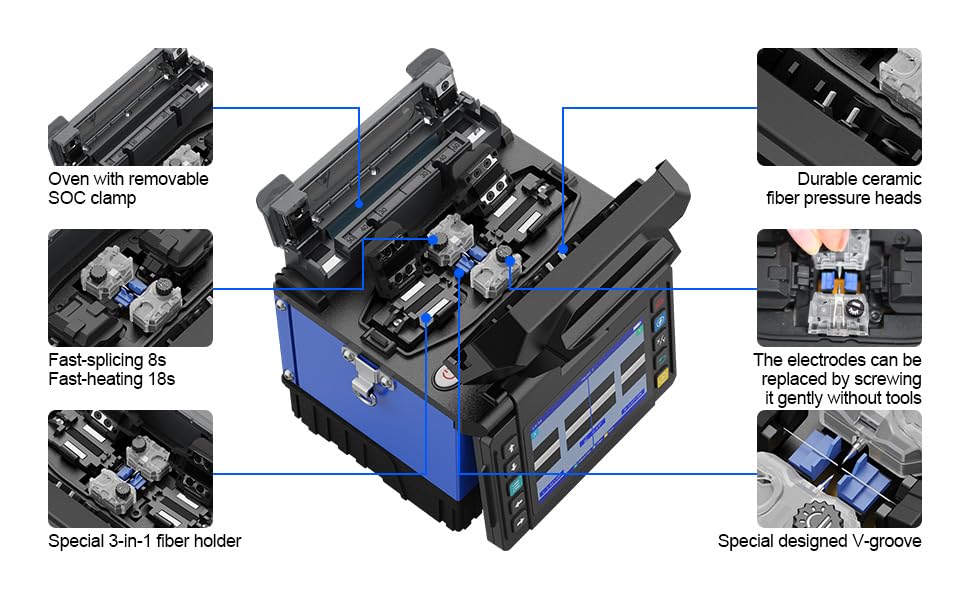 Oven with removable SOC clamp

Fast-splicing 8s
Fast-heating 18s

Special 3-in-1 fiber holder

Durable ceramic fiber pressure heads

The electrodes can be replaced by screwing it gently without tools

Special designed V-groove