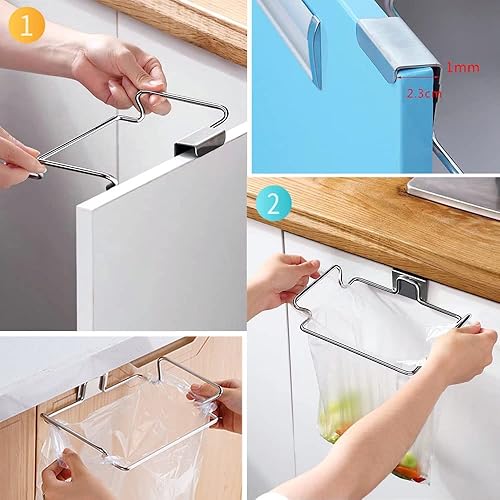 1

1mm

2.3cm

2