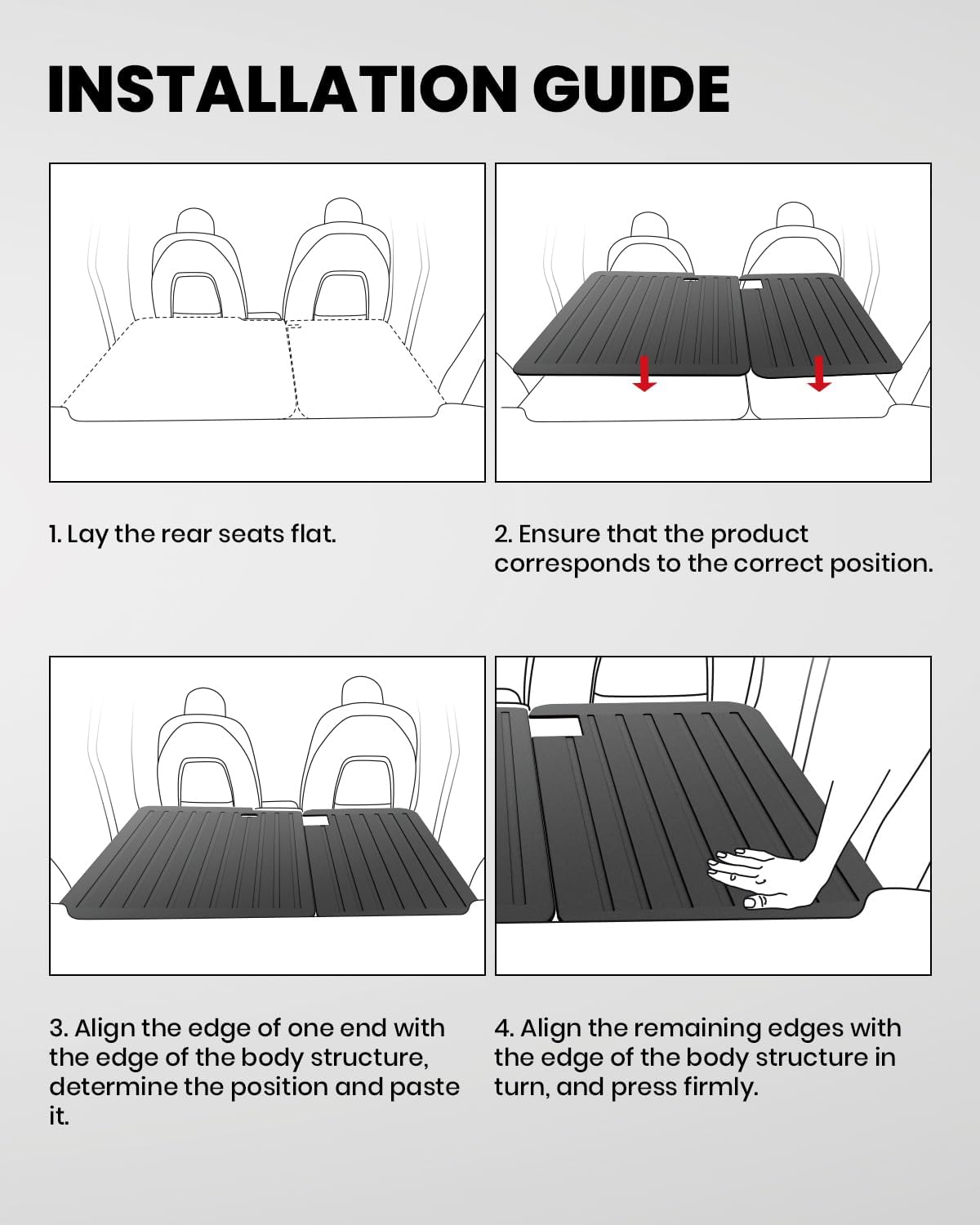 INSTALLATION GUIDE

1. Lay the rear seats flat.

2. Ensure that the product corresponds to the correct position.

3. Align the edge of one end with the edge of the body structure, determine the position and paste it.

4. Align the remaining edges with the edge of the body structure in turn, and press firmly.