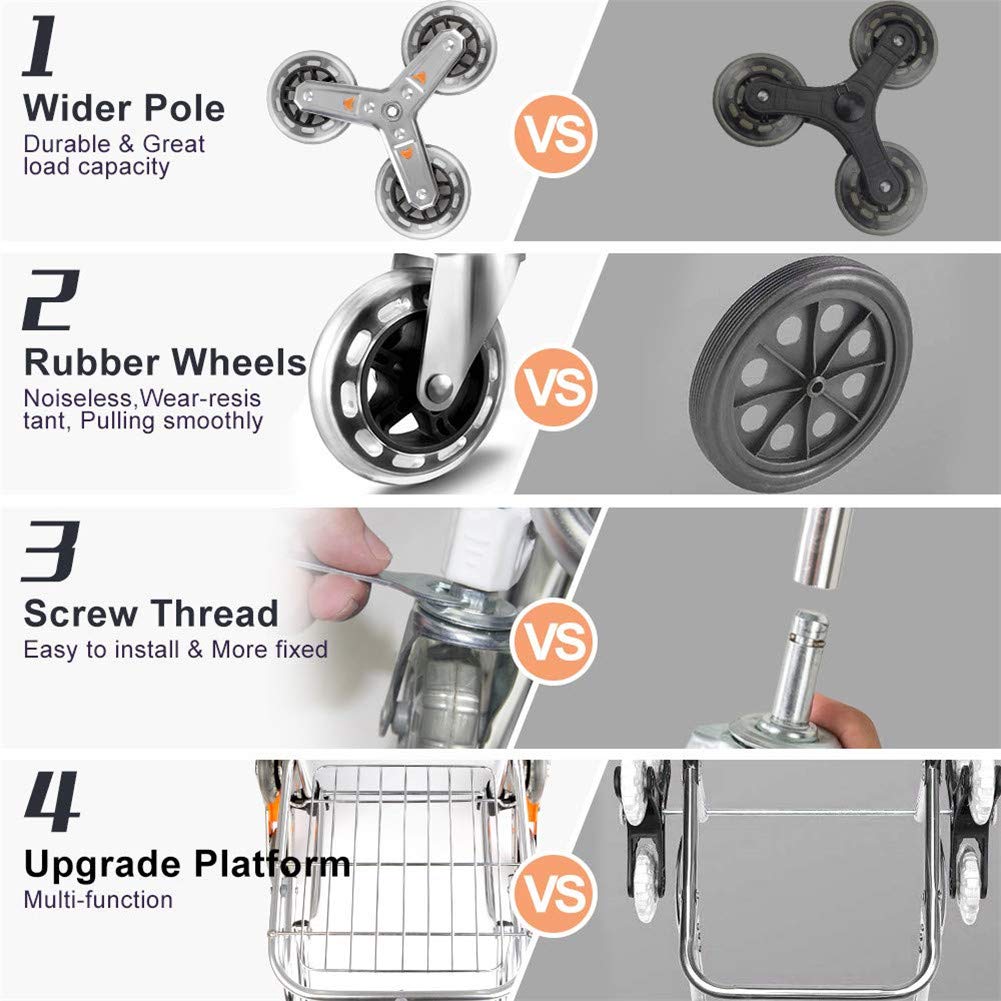 1
Wider Pole
Durable & Great load capacity

VS

2
Rubber Wheels
Noiseless,Wear-resis tant, Pulling smoothly

VS

3
Screw Thread
Easy to install & More fixed

VS

4
Upgrade Platform
Multi-function

VS