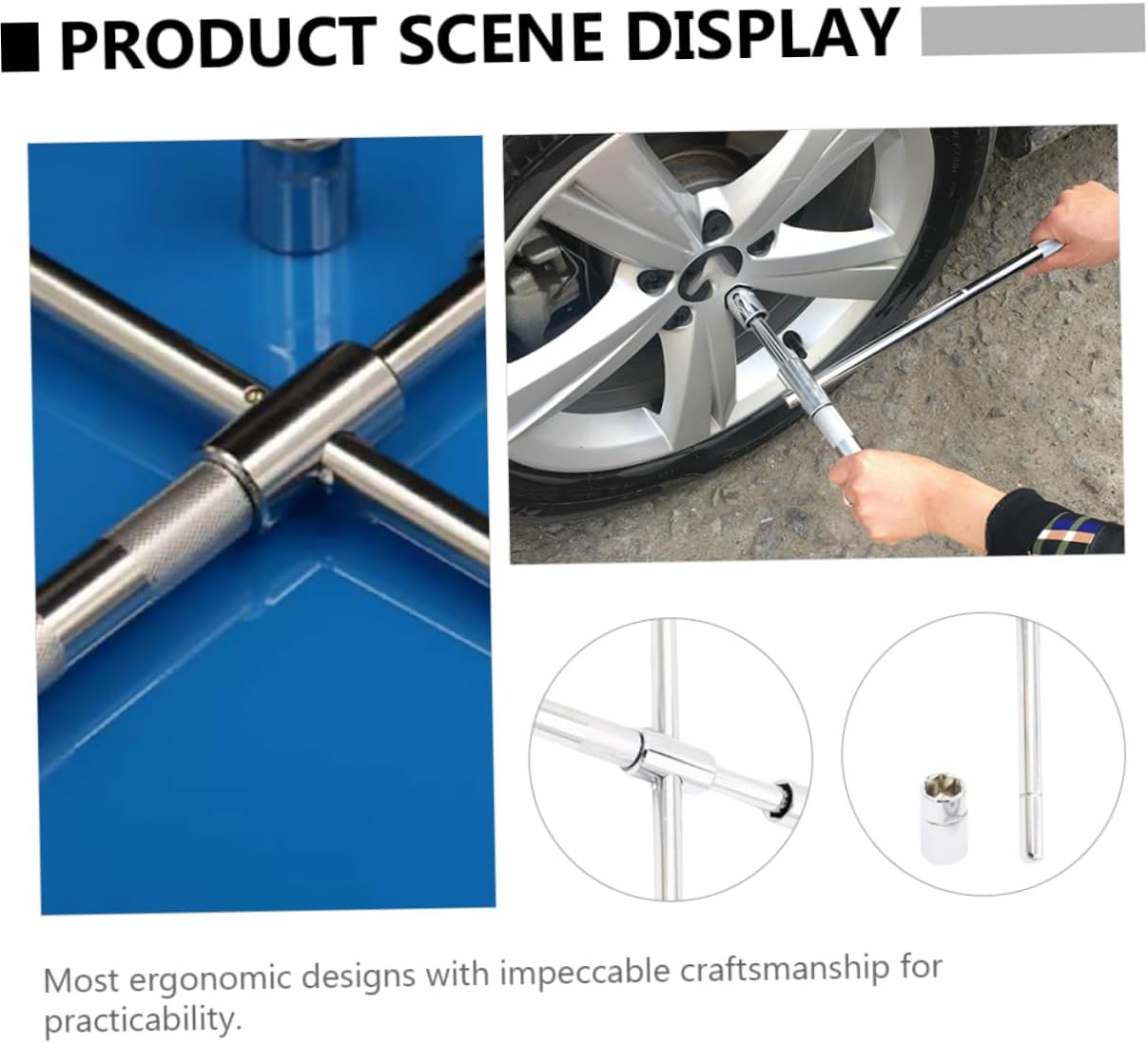 PRODUCT SCENE DISPLAY

Most ergonomic designs with impeccable craftsmanship for practicability.