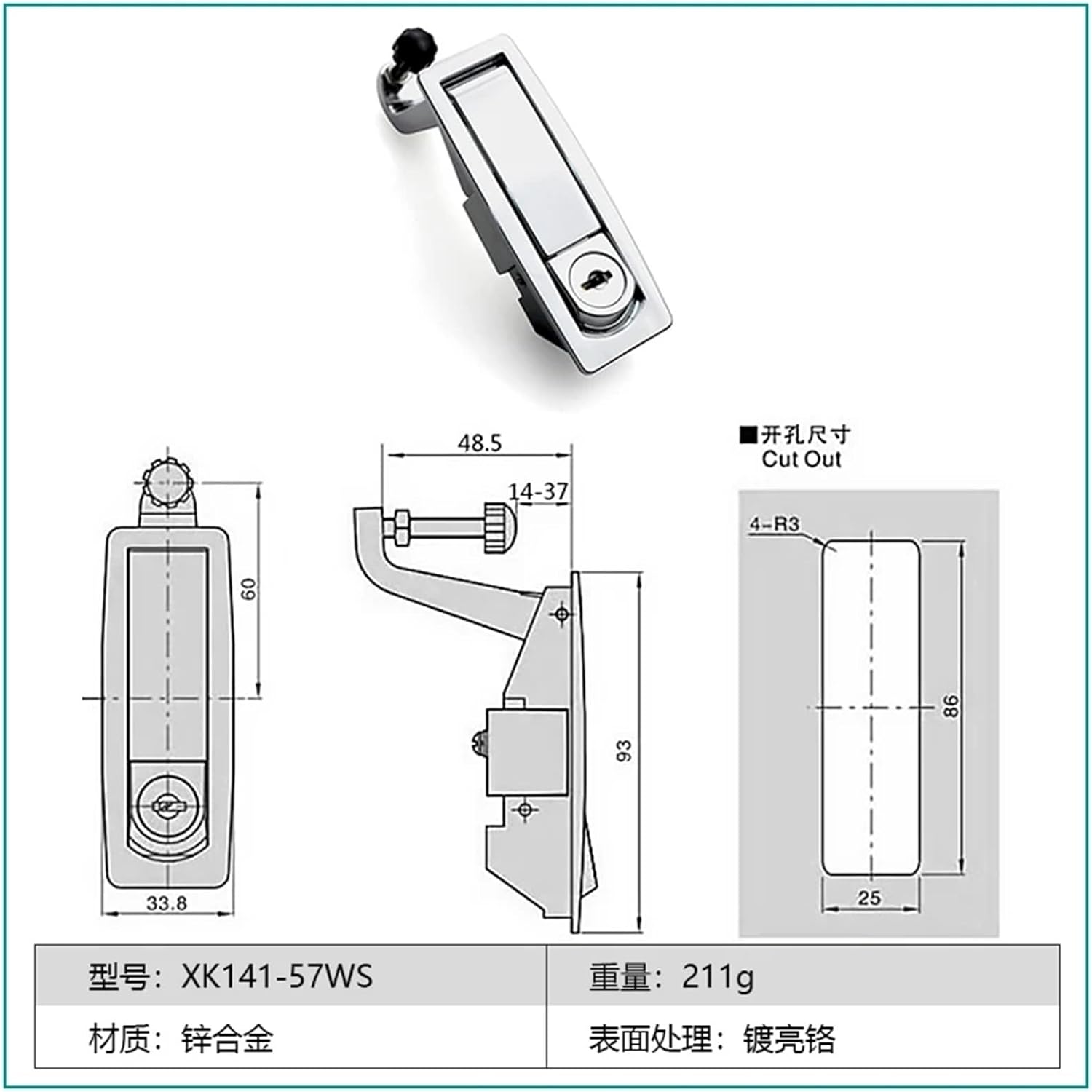 60

33.8

48.5

14-37

93

■开孔尺寸
Cut Out

4-R3

86

25

| 型号：XK141-57WS | 重量：211g |
|---|---|
| 材质：锌合金 | 表面处理：镀亮铬 |