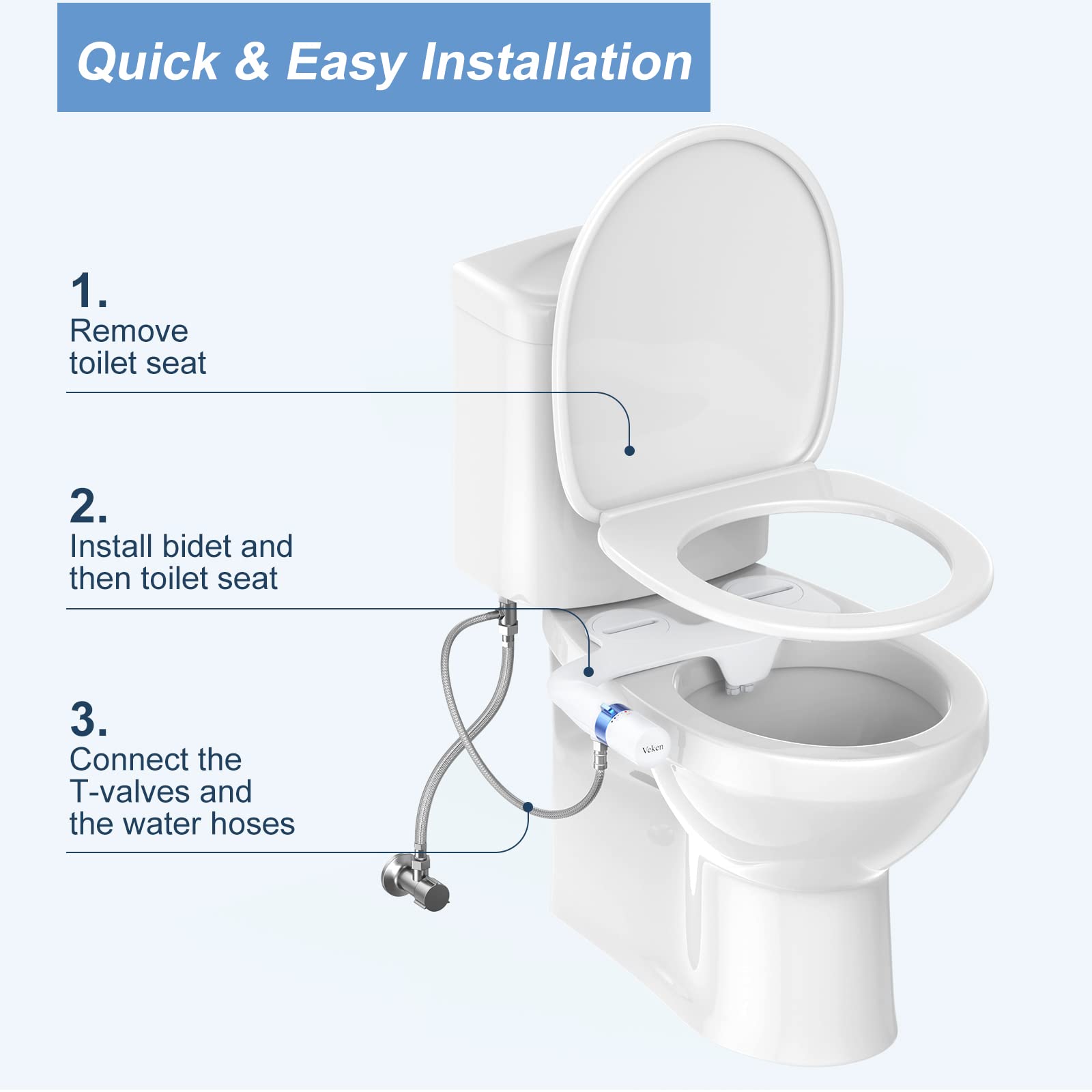 Quick & Easy Installation

1.
Remove toilet seat

2.
Install bidet and then toilet seat

3.
Connect the T-valves and the water hoses

Veken