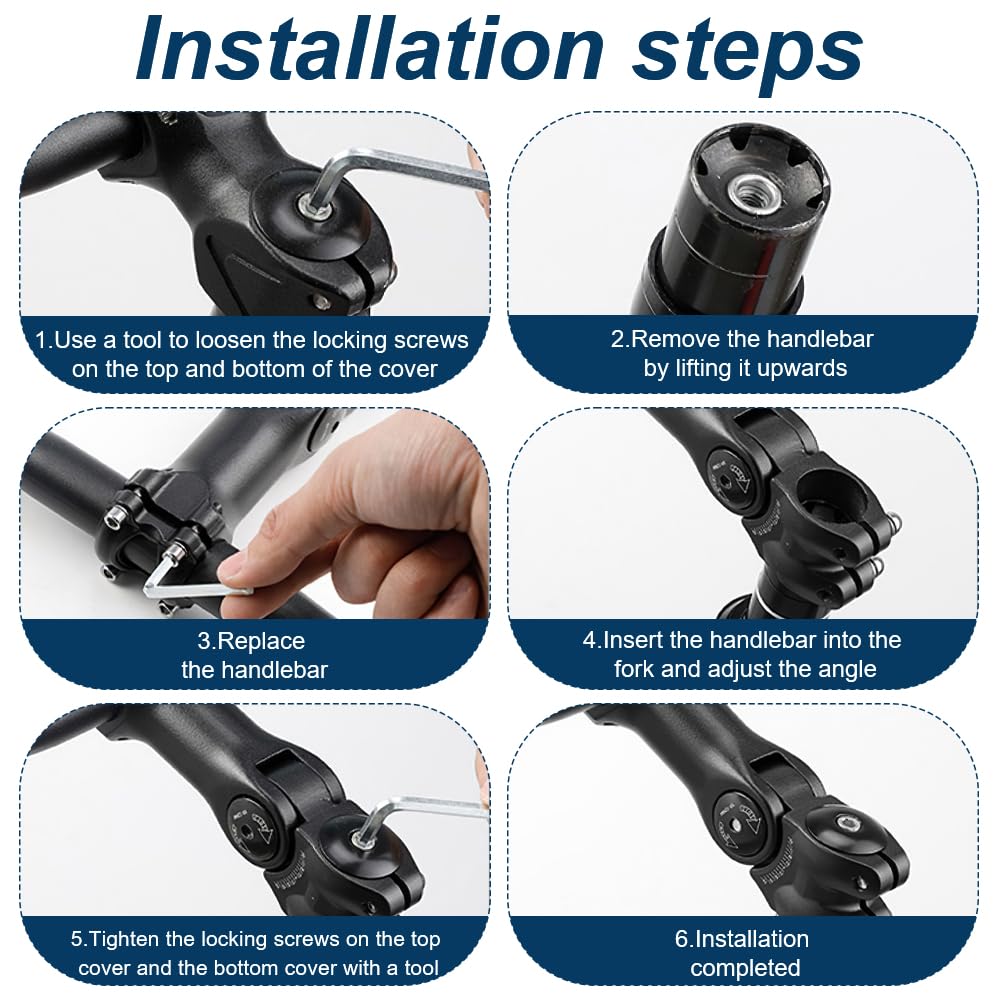 Installation steps

1.Use a tool to loosen the locking screws on the top and bottom of the cover

2.Remove the handlebar by lifting it upwards

3.Replace the handlebar

4.Insert the handlebar into the fork and adjust the angle

5.Tighten the locking screws on the top cover and the bottom cover with a tool

6.Installation completed