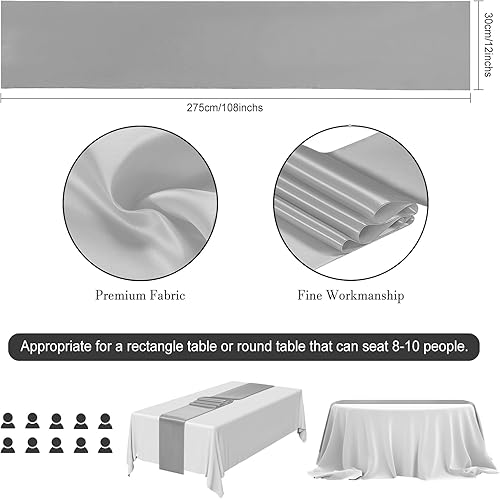 30cm/12inchs

275cm/108inchs

Premium Fabric

Fine Workmanship

Appropriate for a rectangle table or round table that can seat 8-10 people.