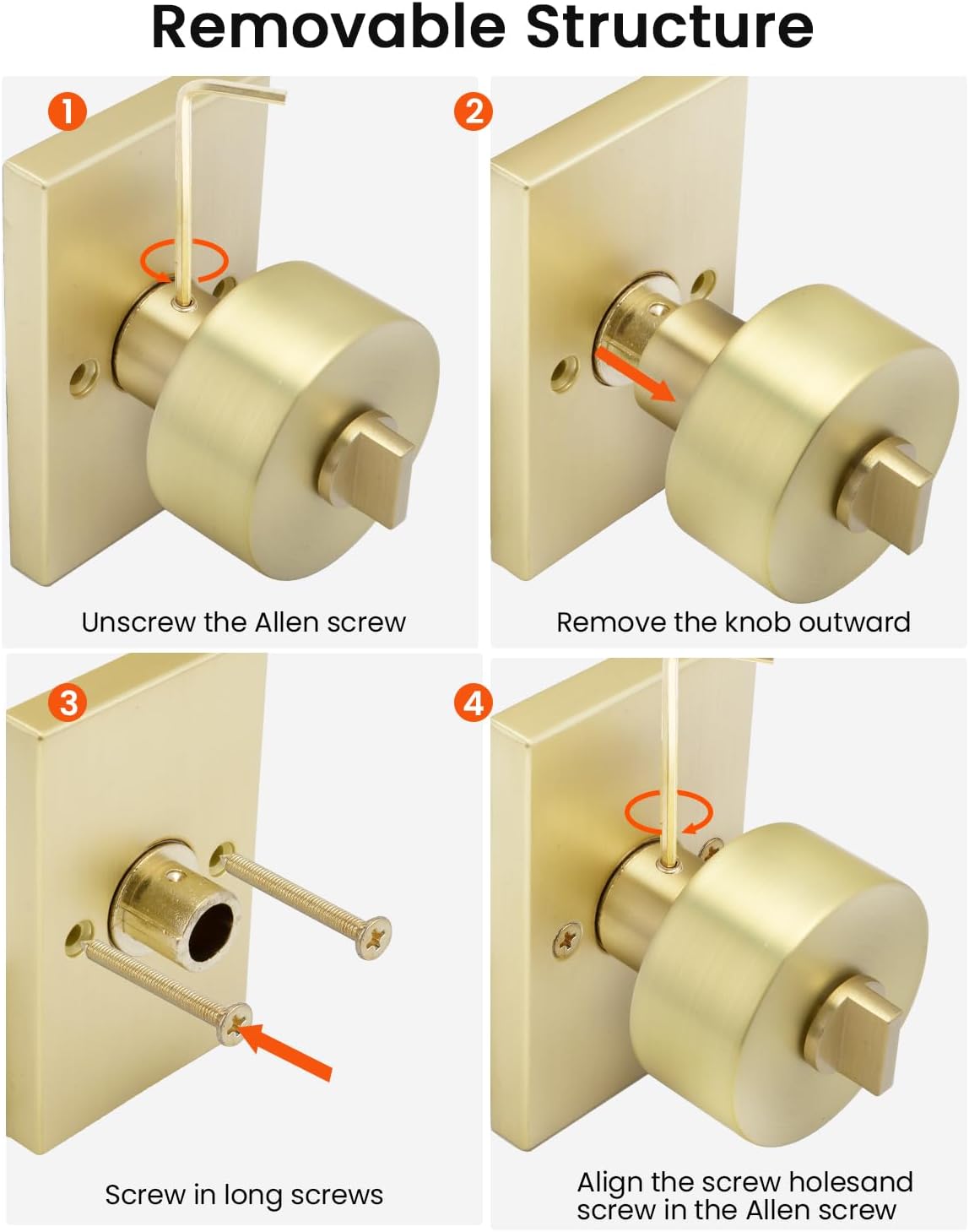 Removable Structure

1

Unscrew the Allen screw

2

Remove the knob outward

3

Screw in long screws

4

Align the screw holesand screw in the Allen screw